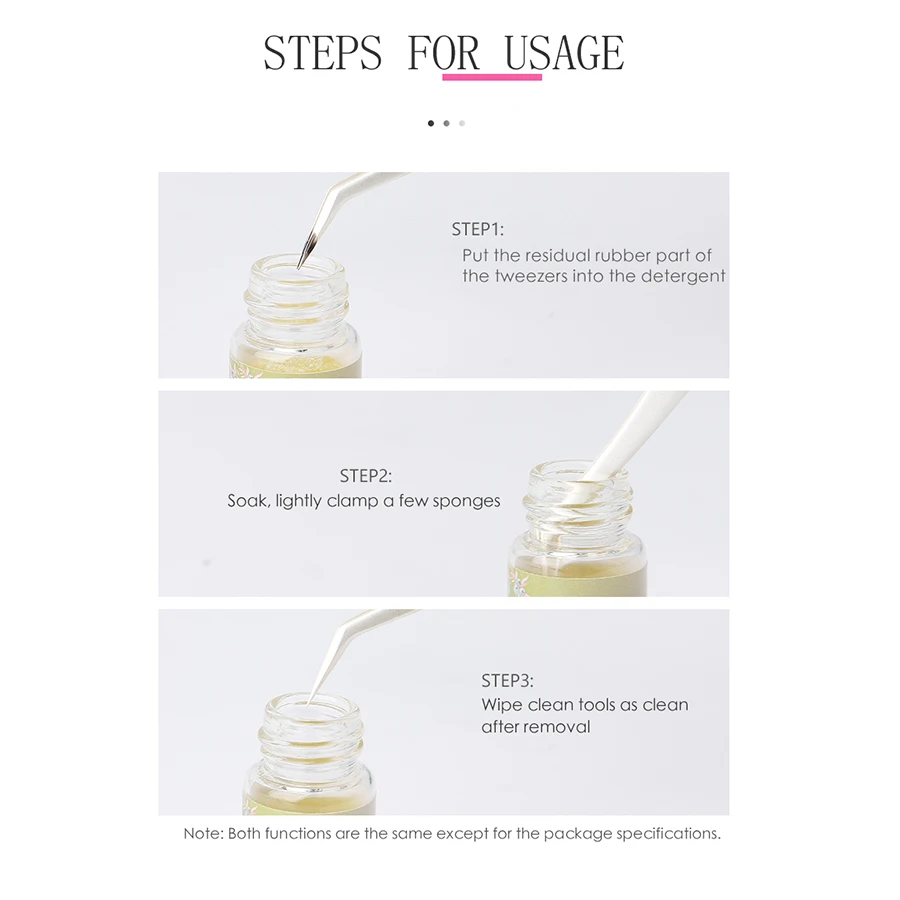 STEPS FOR USAGE

STEP1:
Put the residual rubber part of the tweezers into the detergent

STEP2:
Soak, lightly clamp a few sponges

STEP3:
Wipe clean tools as clean after removal

Note: Both functions are the same except for the package specifications.