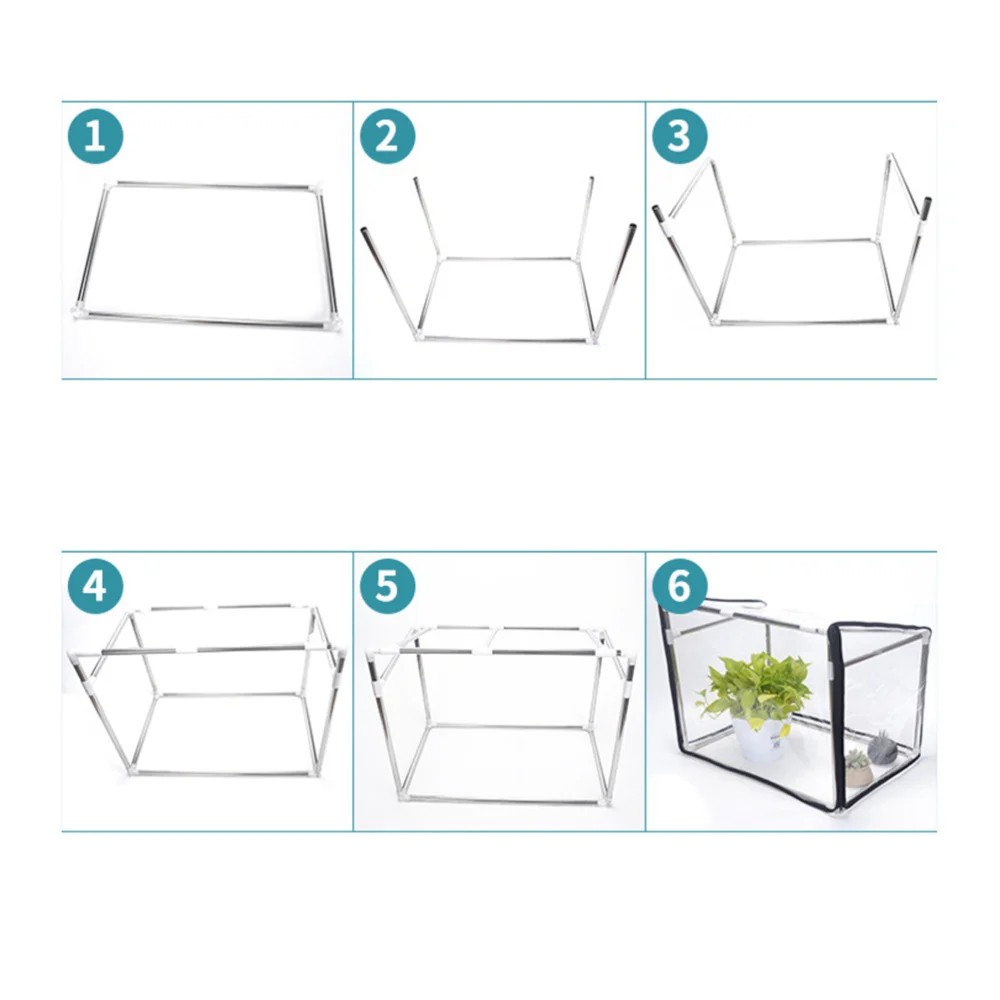 1
2
3
4
5
6