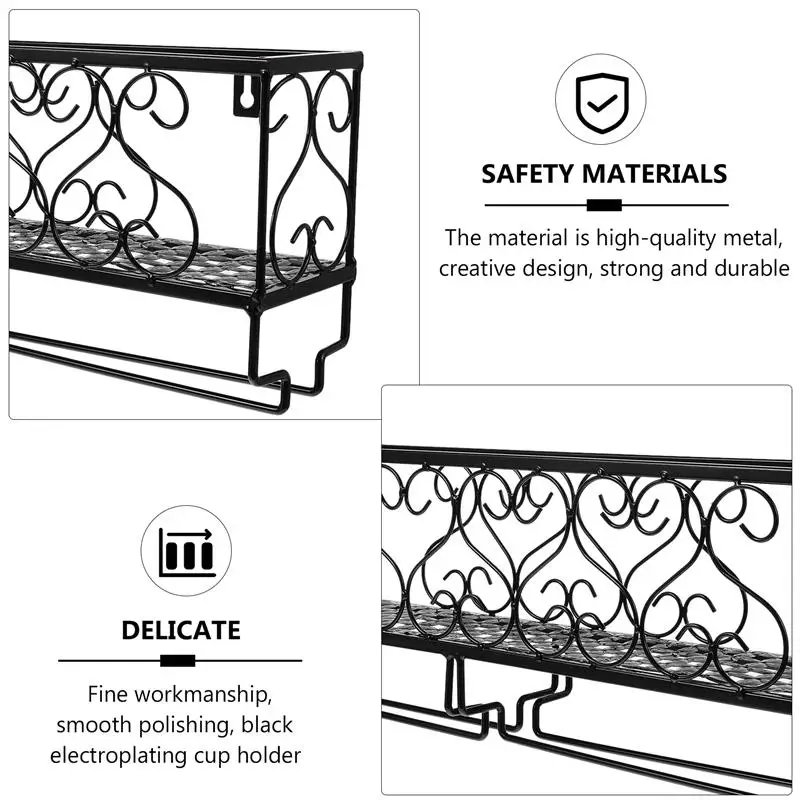 SAFETY MATERIALS

The material is high-quality metal, creative design, strong and durable

DELICATE

Fine workmanship, smooth polishing, black electroplating cup holder