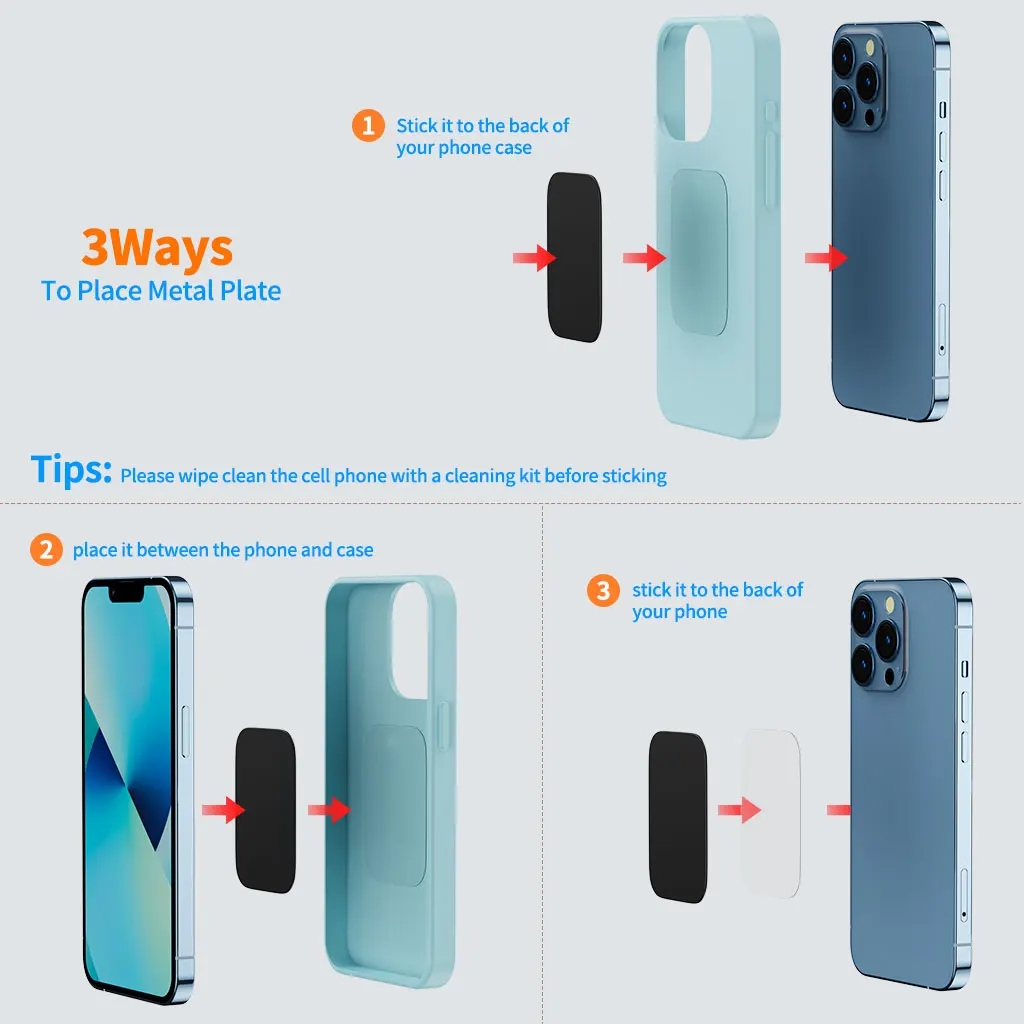 3Ways
To Place Metal Plate

1 Stick it to the back of your phone case

Tips: Please wipe clean the cell phone with a cleaning kit before sticking

2 place it between the phone and case

3 stick it to the back of your phone