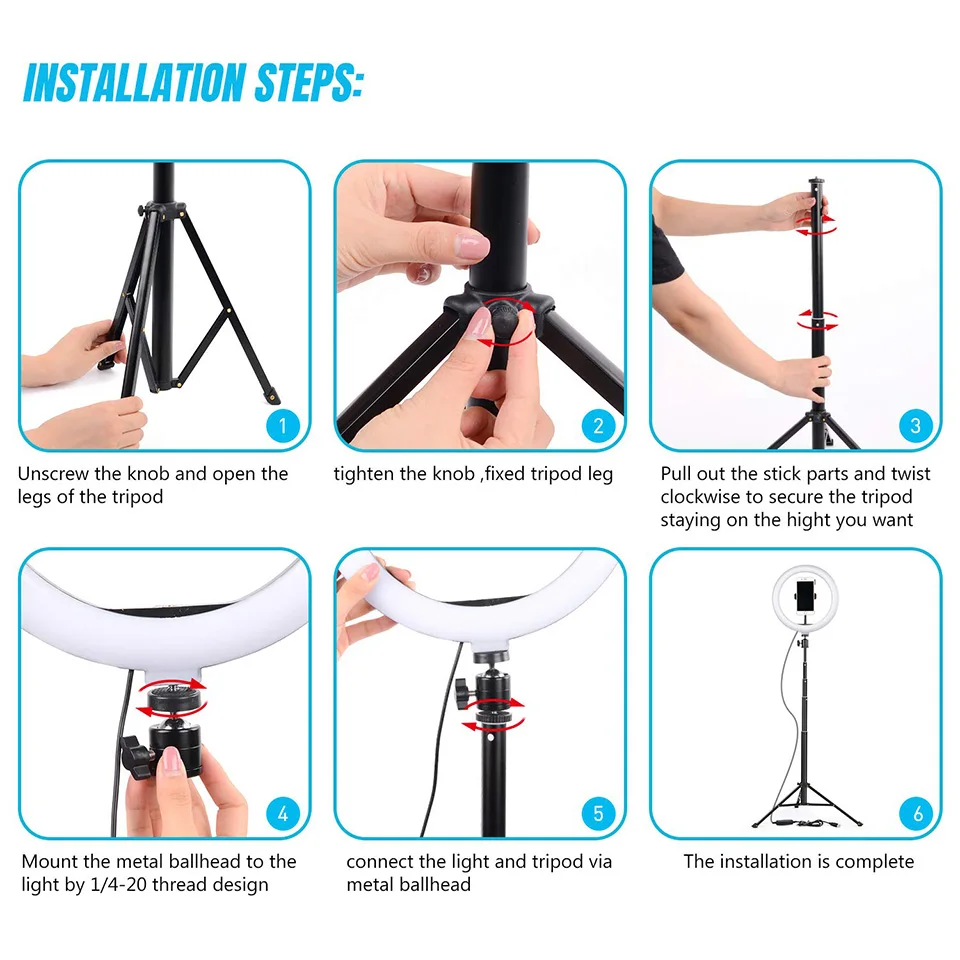 INSTALLATION STEPS:

1

Unscrew the knob and open the legs of the tripod

2

tighten the knob ,fixed tripod leg

3

Pull out the stick parts and twist clockwise to secure the tripod staying on the hight you want

4

Mount the metal ballhead to the light by 1/4-20 thread design

5

connect the light and tripod via metal ballhead

6

The installation is complete