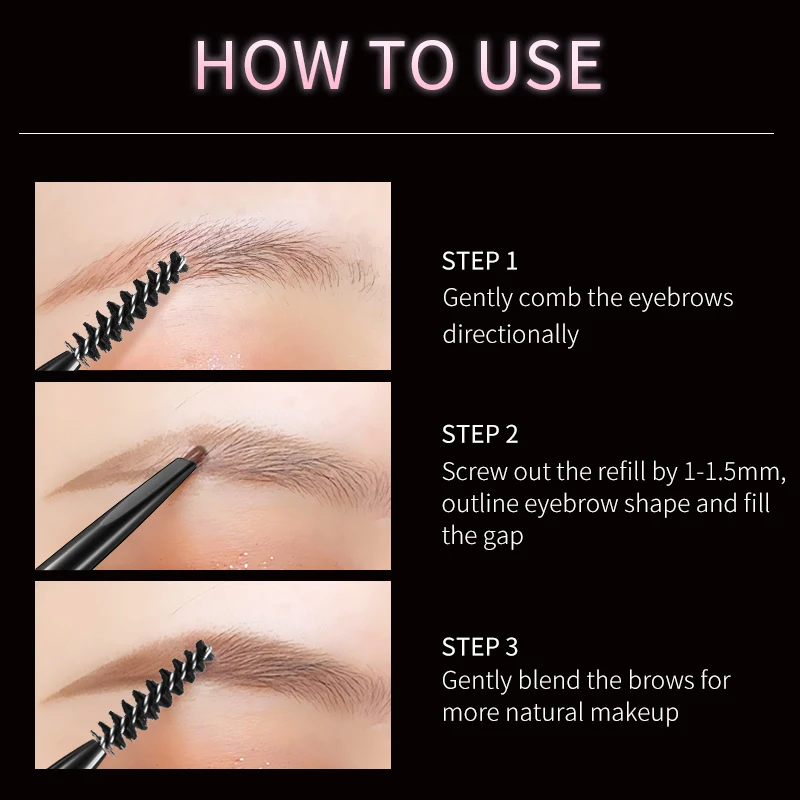 HOW TO USE

STEP 1
Gently comb the eyebrows directionally

STEP 2
Screw out the refill by 1-1.5mm, outline eyebrow shape and fill the gap

STEP 3
Gently blend the brows for more natural makeup