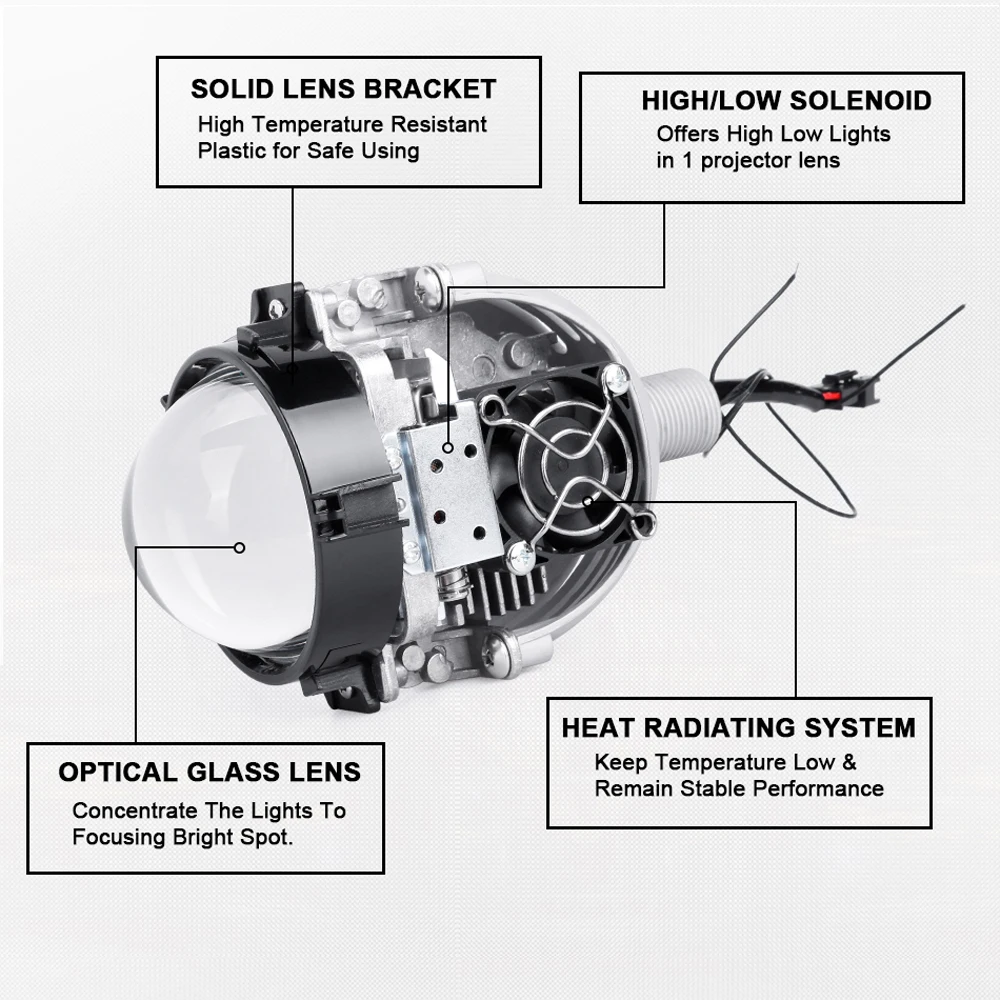 SOLID LENS BRACKET
High Temperature Resistant Plastic for Safe Using

HIGH/LOW SOLENOID
Offers High Low Lights in 1 projector lens

HEAT RADIATING SYSTEM
Keep Temperature Low & Remain Stable Performance

OPTICAL GLASS LENS
Concentrate The Lights To Focusing Bright Spot.