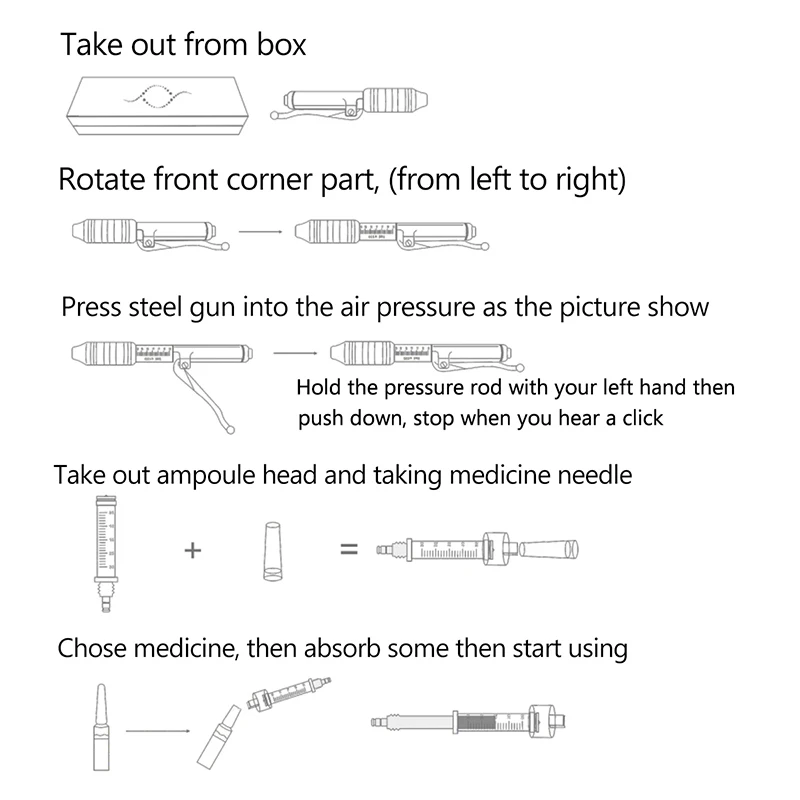 Take out from box

Rotate front corner part, (from left to right)

Press steel gun into the air pressure as the picture show

Hold the pressure rod with your left hand then push down, stop when you hear a click

Take out ampoule head and taking medicine needle

+ =

Chose medicine, then absorb some then start using