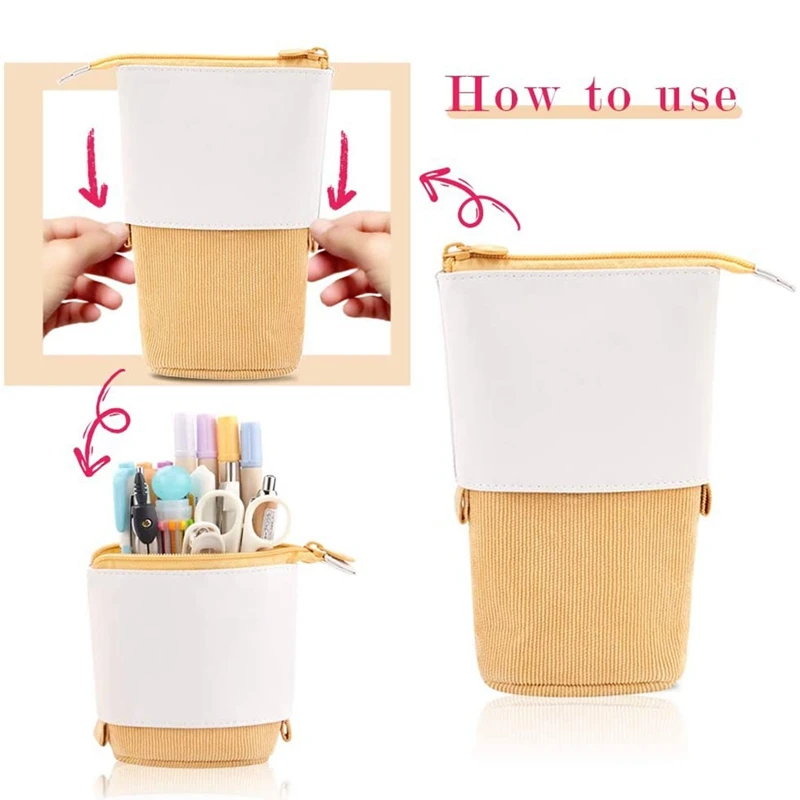 How to use