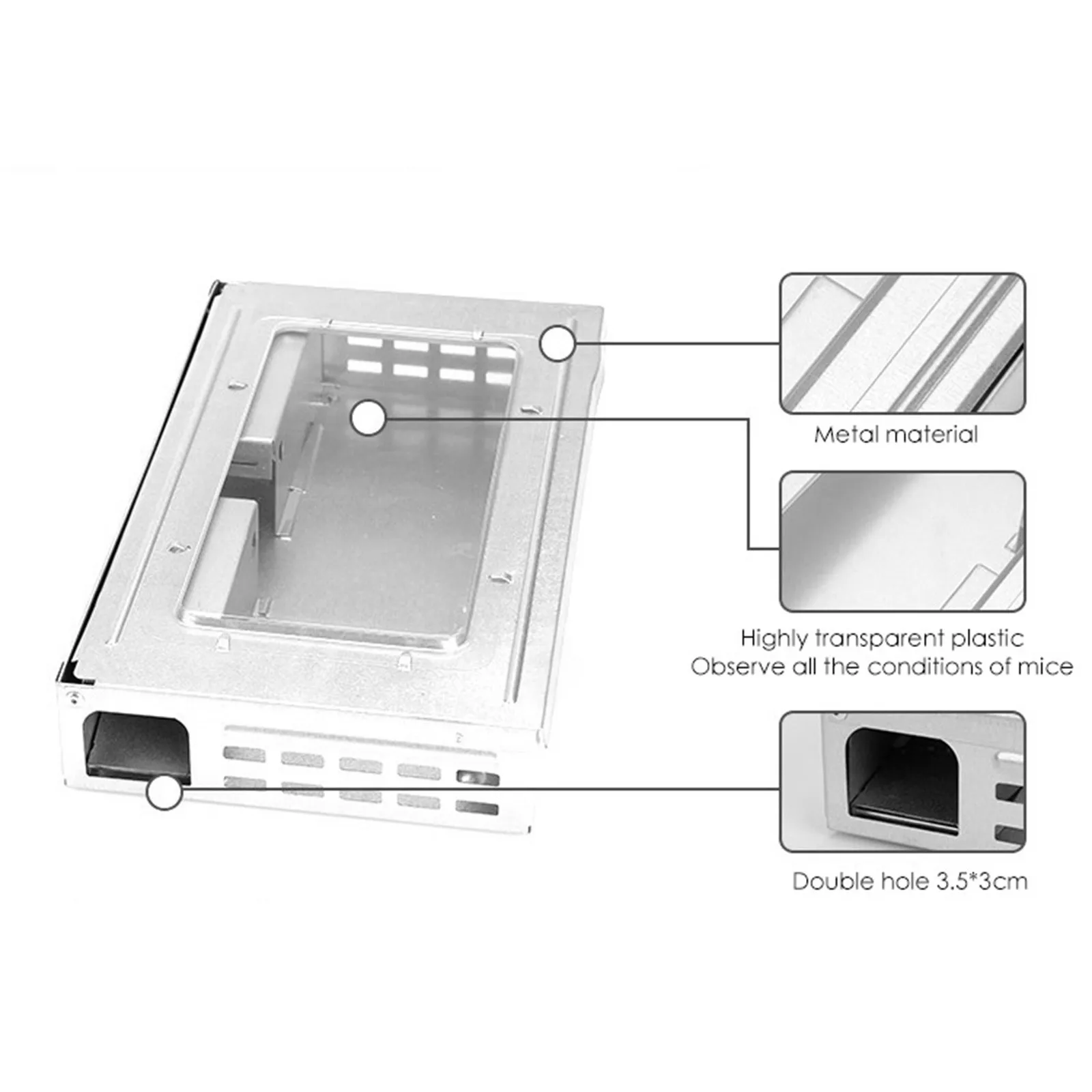 Metal material

Highly transparent plastic
Observe all the conditions of mice

Double hole 3.5*3cm