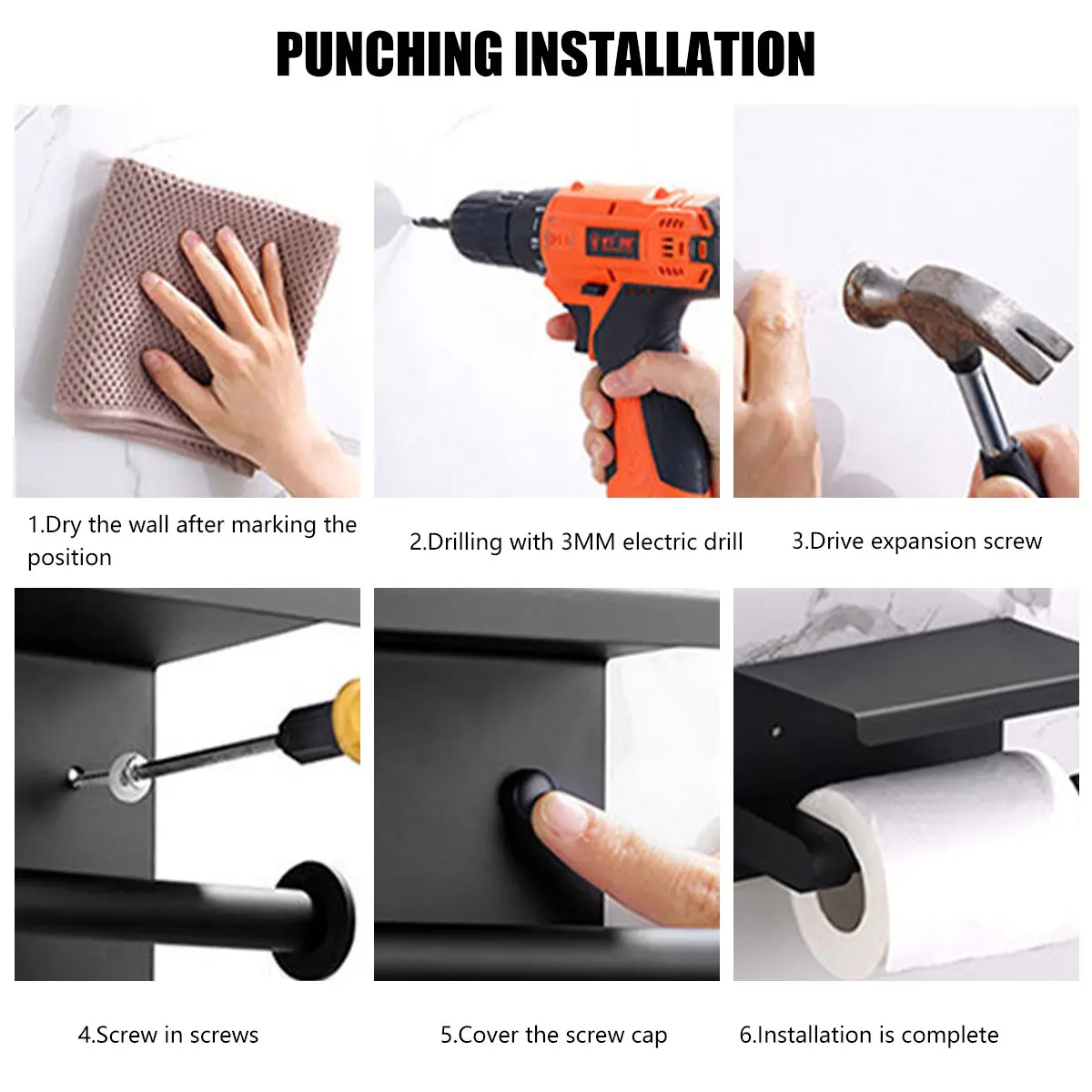 PUNCHING INSTALLATION

1.Dry the wall after marking the position

2.Drilling with 3MM electric drill

3.Drive expansion screw

4.Screw in screws

5.Cover the screw cap

6.Installation is complete