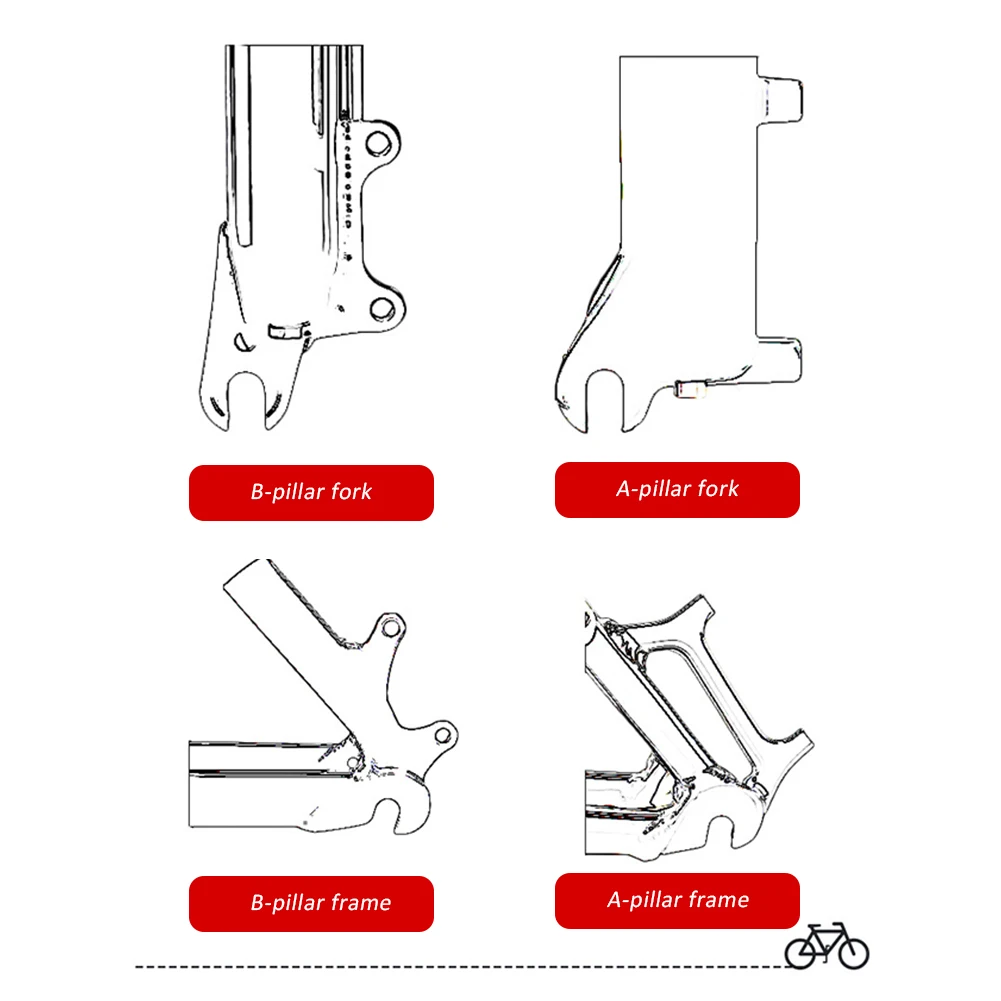 B-pillar fork

A-pillar fork

B-pillar frame

A-pillar frame