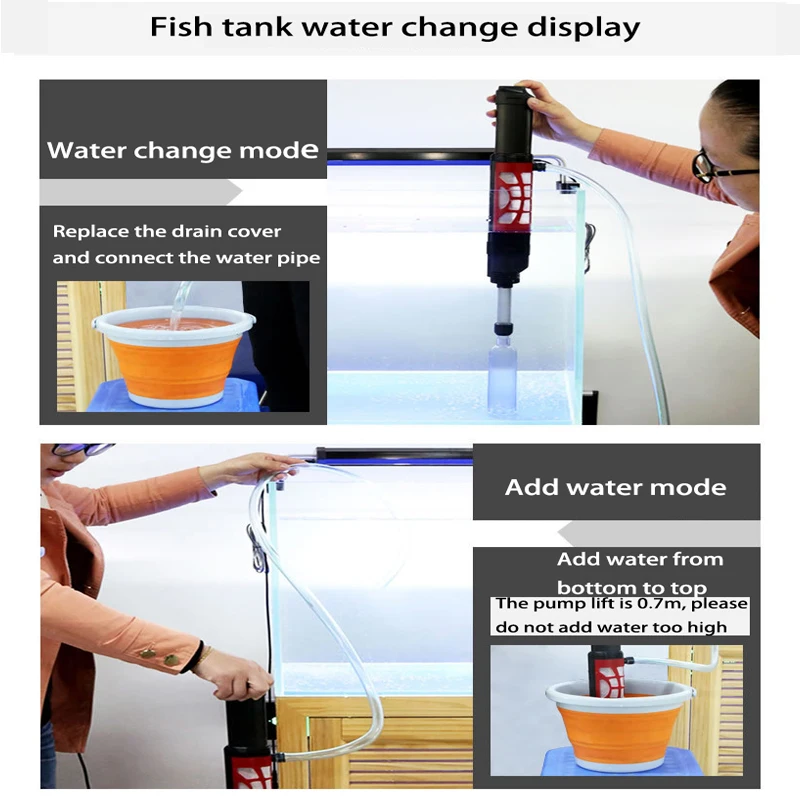 Fish tank water change display

Water change mode

Replace the drain cover and connect the water pipe

Add water mode

Add water from bottom to top

The pump lift is 0.7m, please do not add water too high