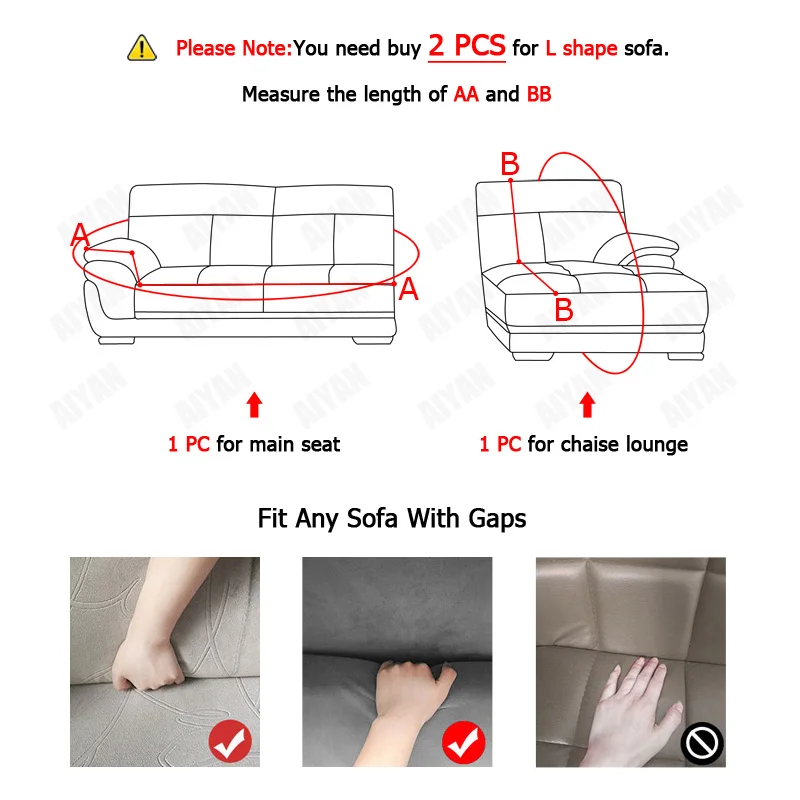 Please Note:You need buy 2 PCS for L shape sofa.

Measure the length of AA and BB

A

A

B

B

AIYAN

1 PC for main seat

1 PC for chaise lounge

Fit Any Sofa With Gaps