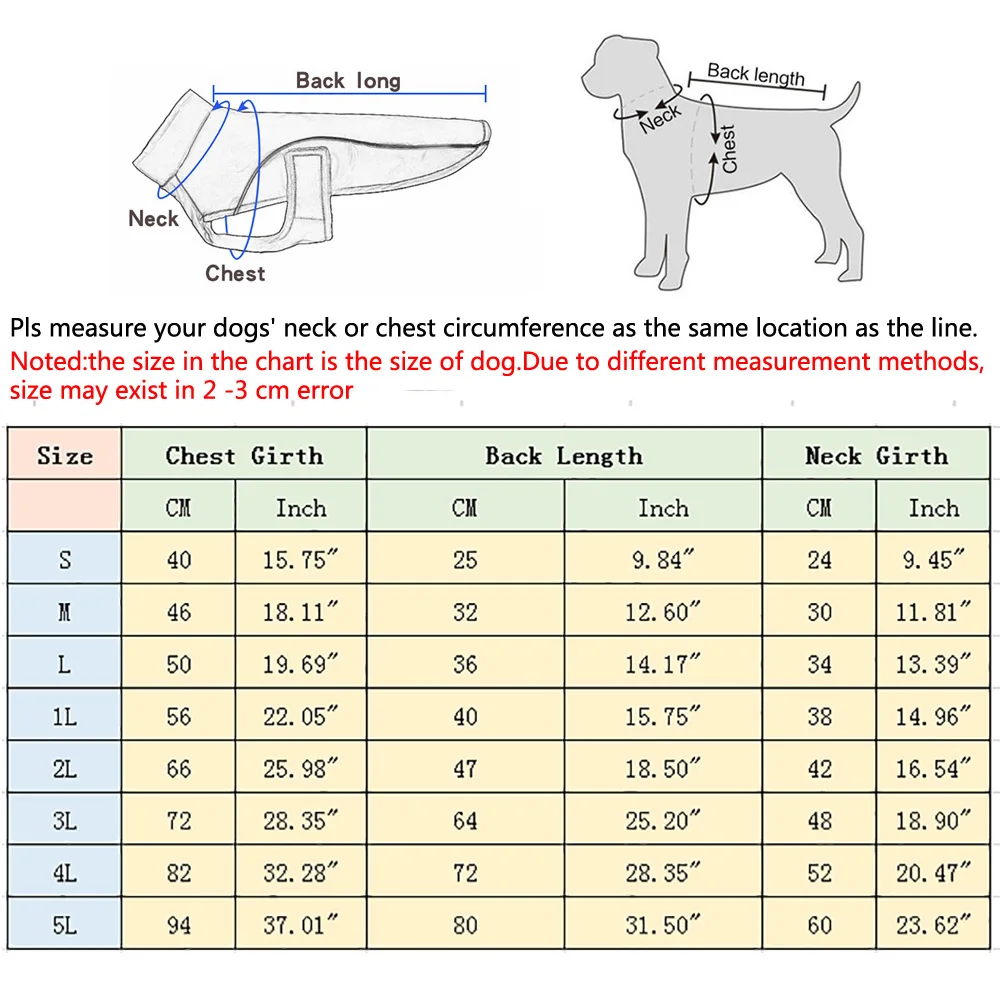 Back long

Neck

Chest

Back length

Neck

Chest

Pls measure your dogs' neck or chest circumference as the same location as the line.
Noted:the size in the chart is the size of dog.Due to different measurement methods, size may exist in 2 -3 cm error

| Size | Chest Girth | | Back Length | | Neck Girth | |
|---|---|---|---|---|---|---|
| | CM | Inch | CM | Inch | CM | Inch |
| S | 40 | 15.75″ | 25 | 9.84″ | 24 | 9.45″ |
| M | 46 | 18.11″ | 32 | 12.60″ | 30 | 11.81″ |
| L | 50 | 19.69″ | 36 | 14.17″ | 34 | 13.39″ |
| 1L | 56 | 22.05″ | 40 | 15.75″ | 38 | 14.96″ |
| 2L | 66 | 25.98″ | 47 | 18.50″ | 42 | 16.54″ |
| 3L | 72 | 28.35″ | 64 | 25.20″ | 48 | 18.90″ |
| 4L | 82 | 32.28″ | 72 | 28.35″ | 52 | 20.47″ |
| 5L | 94 | 37.01″ | 80 | 31.50″ | 60 | 23.62″ |