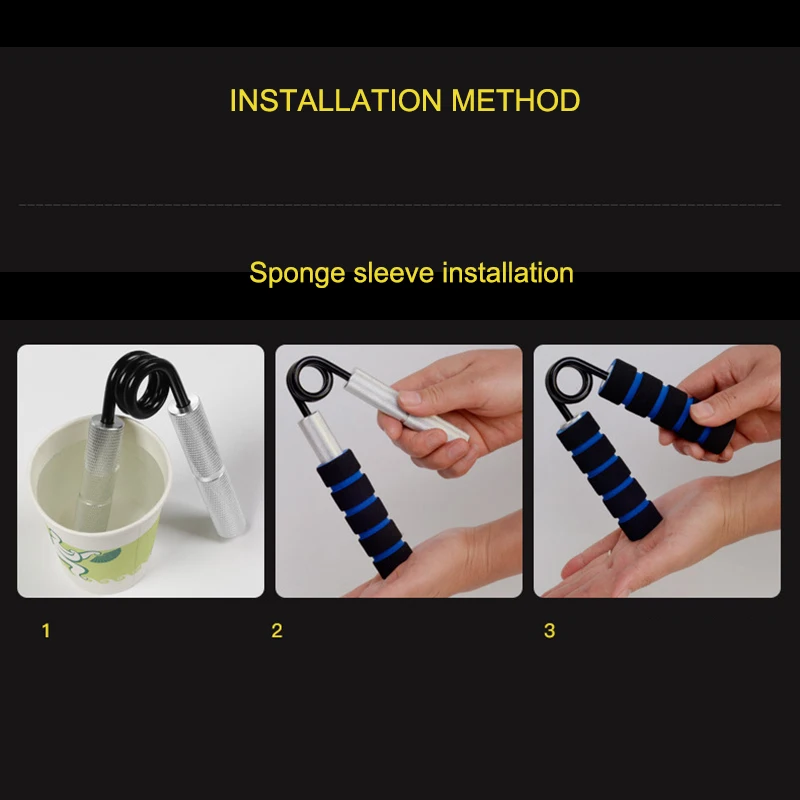 INSTALLATION METHOD

Sponge sleeve installation

1

2

3