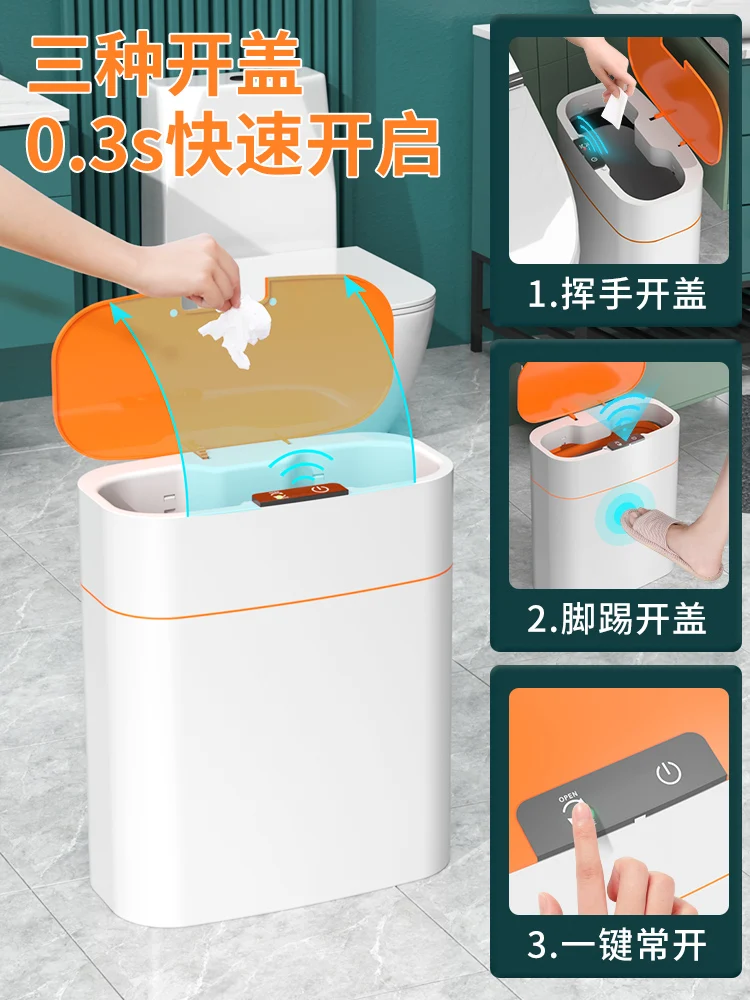 三种开盖
0.3s快速开启

1.挥手开盖

2.脚踢开盖

OPEN

3.一键常开