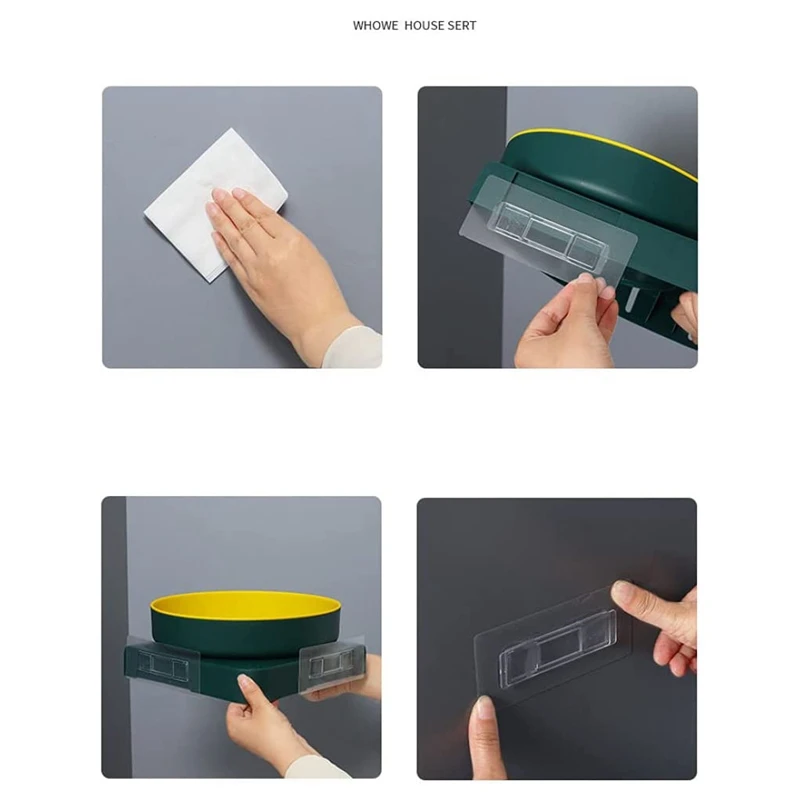 WHOWE HOUSE SERT