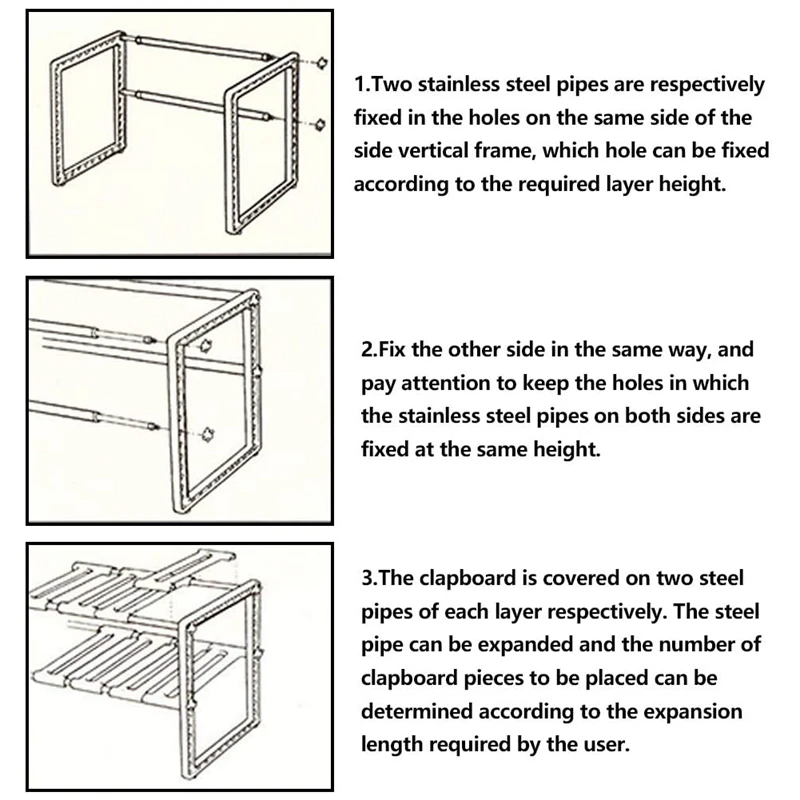 1.Two stainless steel pipes are respectively fixed in the holes on the same side of the side vertical frame, which hole can be fixed according to the required layer height.

2.Fix the other side in the same way, and pay attention to keep the holes in which the stainless steel pipes on both sides are fixed at the same height.

3.The clapboard is covered on two steel pipes of each layer respectively. The steel pipe can be expanded and the number of clapboard pieces to be placed can be determined according to the expansion length required by the user.