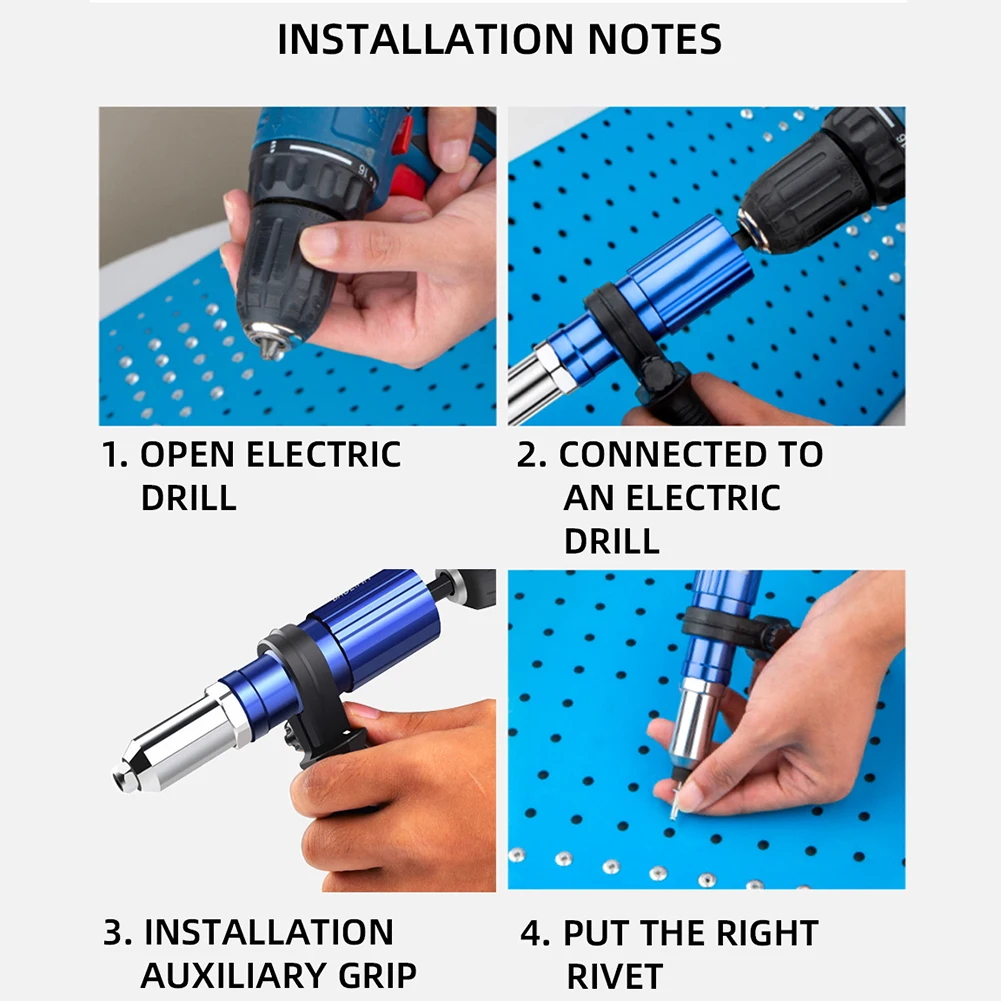 INSTALLATION NOTES

1. OPEN ELECTRIC DRILL

2. CONNECTED TO AN ELECTRIC DRILL

3. INSTALLATION AUXILIARY GRIP

4. PUT THE RIGHT RIVET