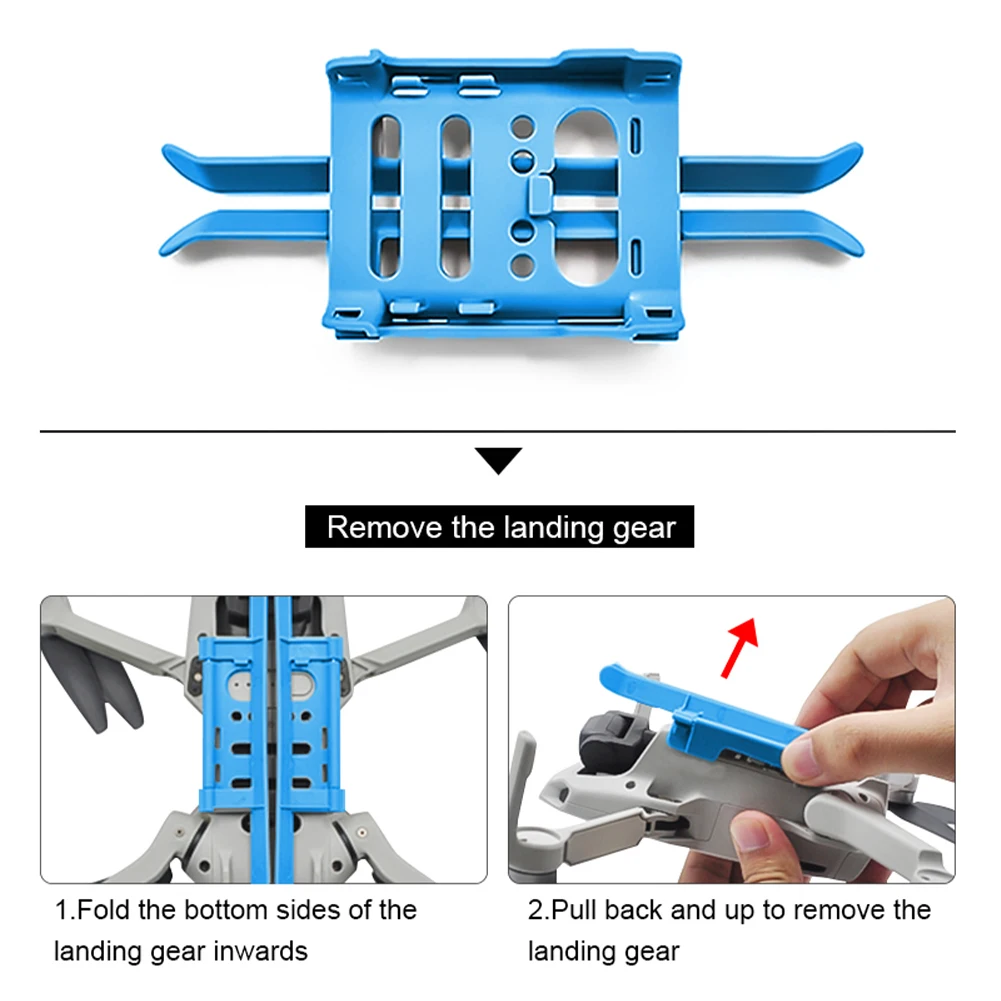 Remove the landing gear

1.Fold the bottom sides of the landing gear inwards

2.Pull back and up to remove the landing gear