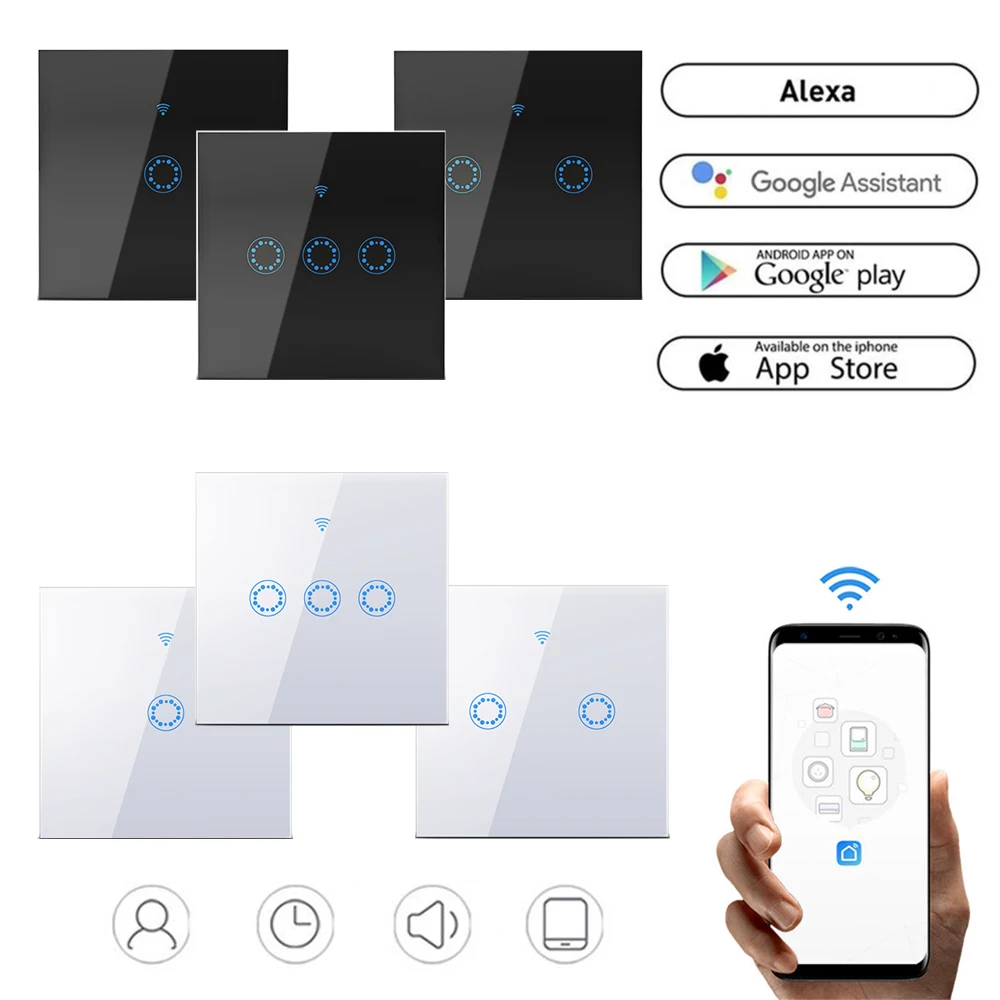 Alexa

Google Assistant

ANDROID APP ON
Google play

Available on the iphone
App Store