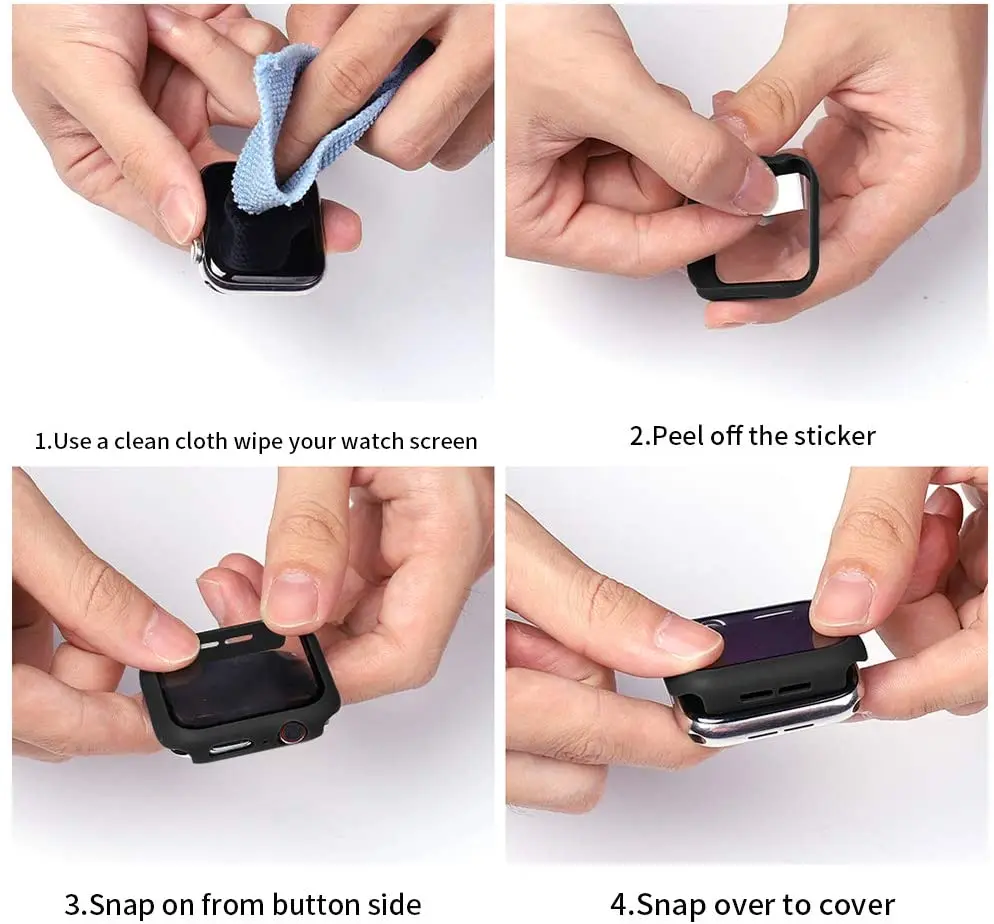 1.Use a clean cloth wipe your watch screen

2.Peel off the sticker

3.Snap on from button side

4.Snap over to cover