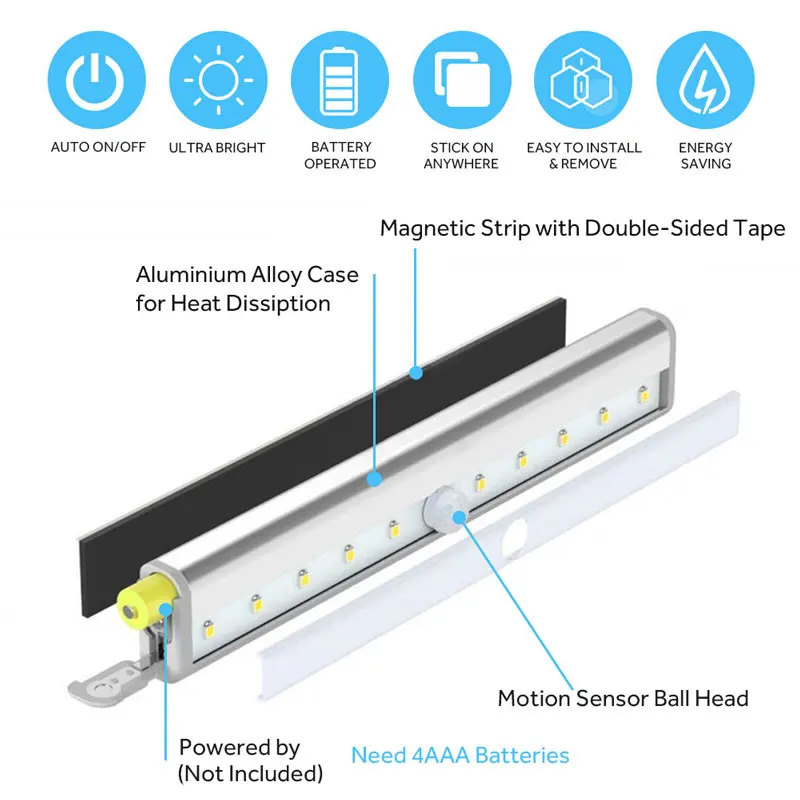 AUTO ON/OFF

ULTRA BRIGHT

BATTERY OPERATED

STICK ON ANYWHERE

EASY TO INSTALL & REMOVE

ENERGY SAVING

Magnetic Strip with Double-Sided Tape

Aluminium Alloy Case for Heat Dissiption

Motion Sensor Ball Head

Powered by (Not Included)

Need 4AAA Batteries