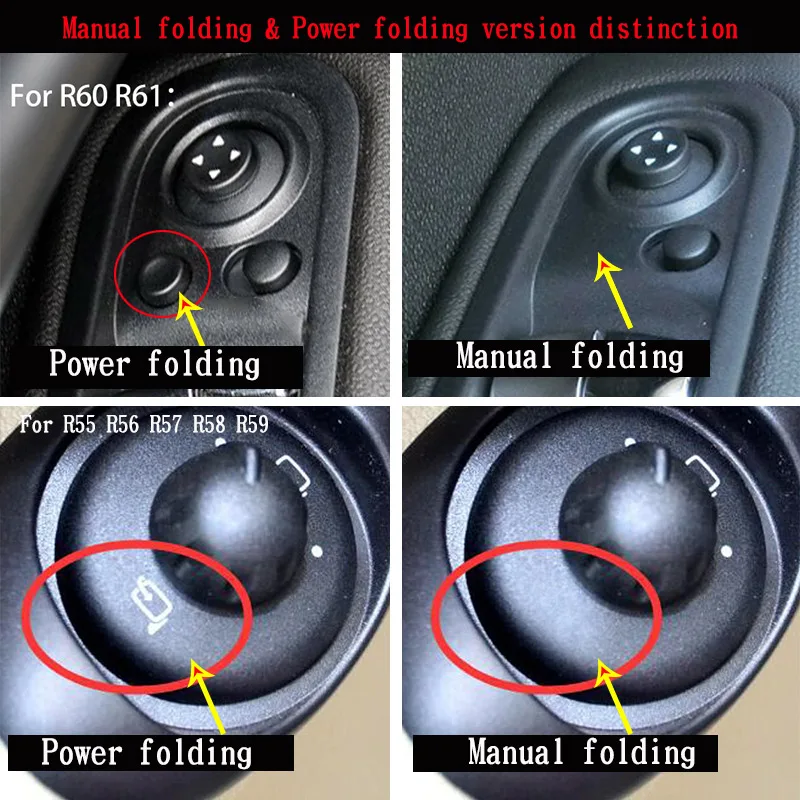 Manual folding & Power folding version distinction

For R60 R61:

Power folding

Manual folding

For R55 R56 R57 R58 R59

Power folding

Manual folding