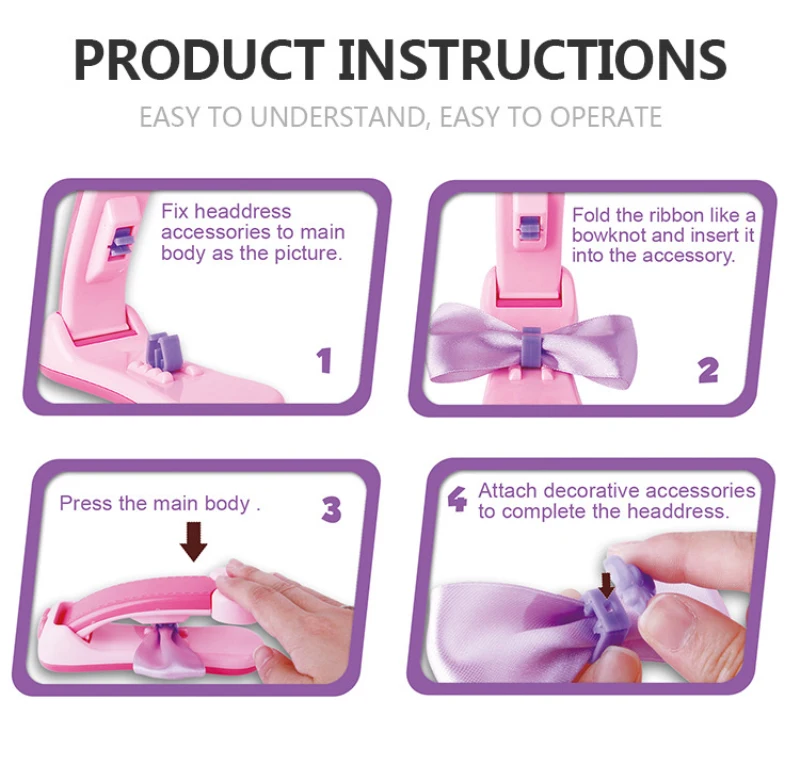 PRODUCT INSTRUCTIONS

EASY TO UNDERSTAND, EASY TO OPERATE

Fix headdress accessories to main body as the picture.

1

Fold the ribbon like a bowknot and insert it into the accessory.

2

Press the main body .

3

4 Attach decorative accessories to complete the headdress.