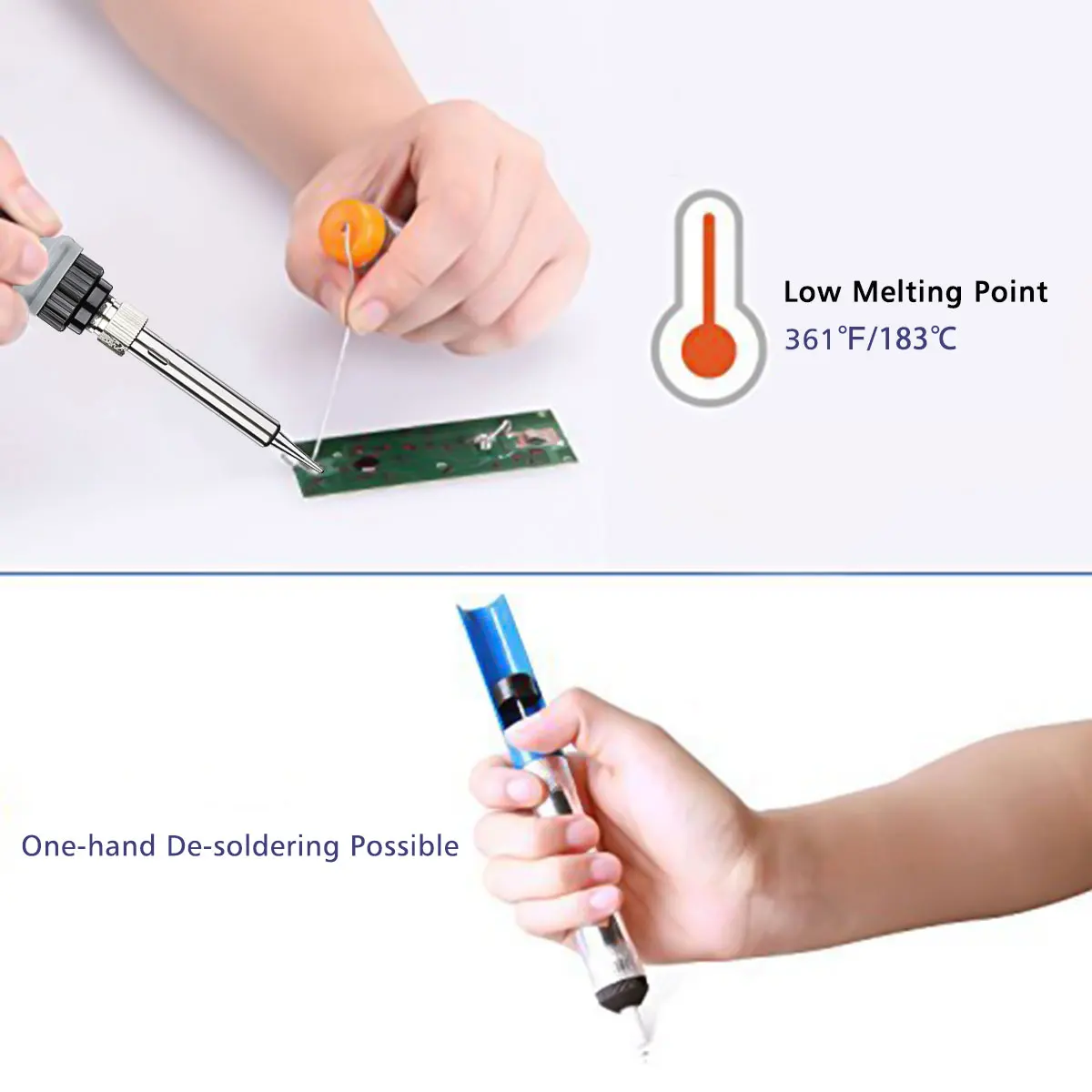 Low Melting Point
361℉/183℃

One-hand De-soldering Possible