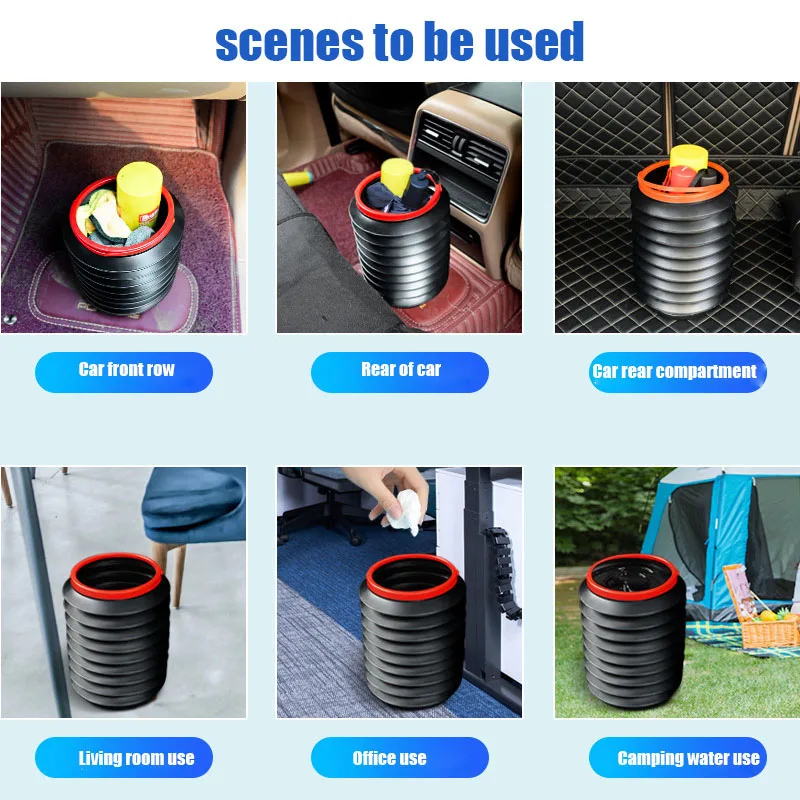 scenes to be used

Car front row

Rear of car

Car rear compartment

Living room use

Office use

Camping water use