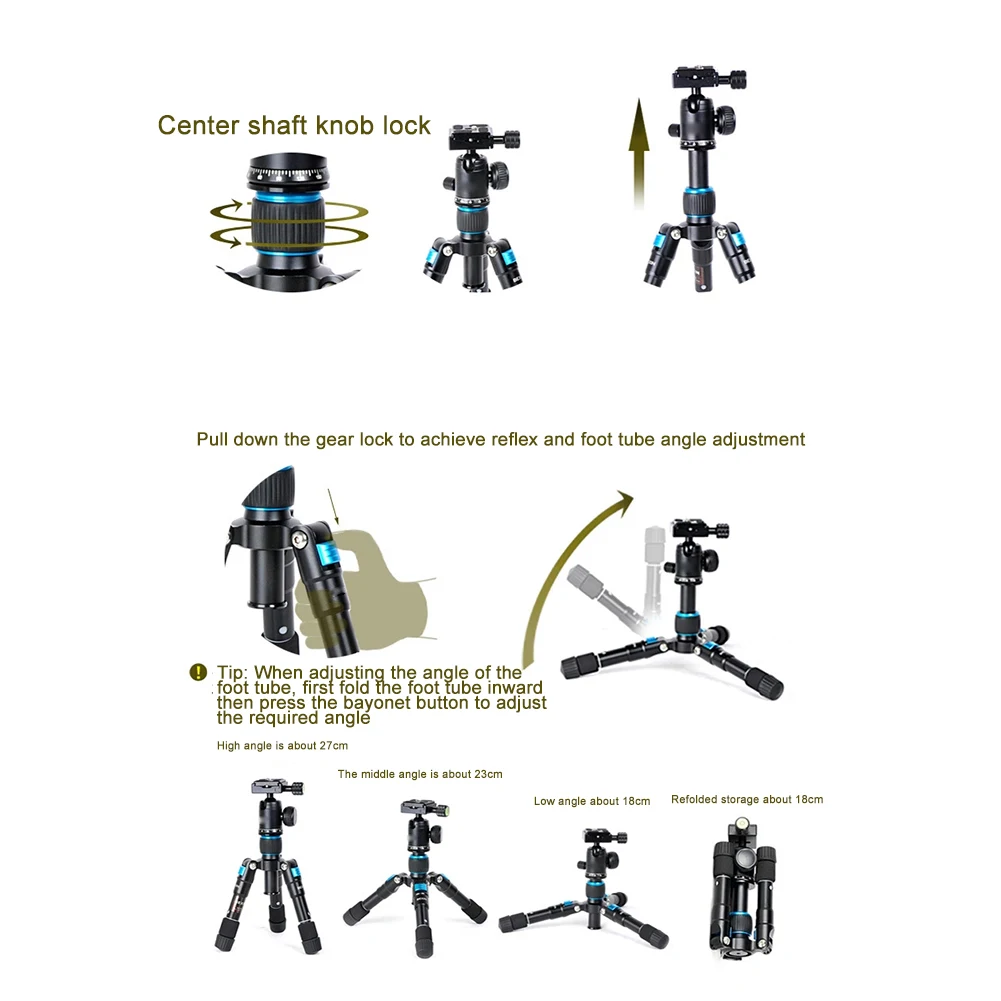 Center shaft knob lock

Pull down the gear lock to achieve reflex and foot tube angle adjustment

Tip: When adjusting the angle of the foot tube, first fold the foot tube inward then press the bayonet button to adjust the required angle

High angle is about 27cm

The middle angle is about 23cm

Low angle about 18cm

Refolded storage about 18cm