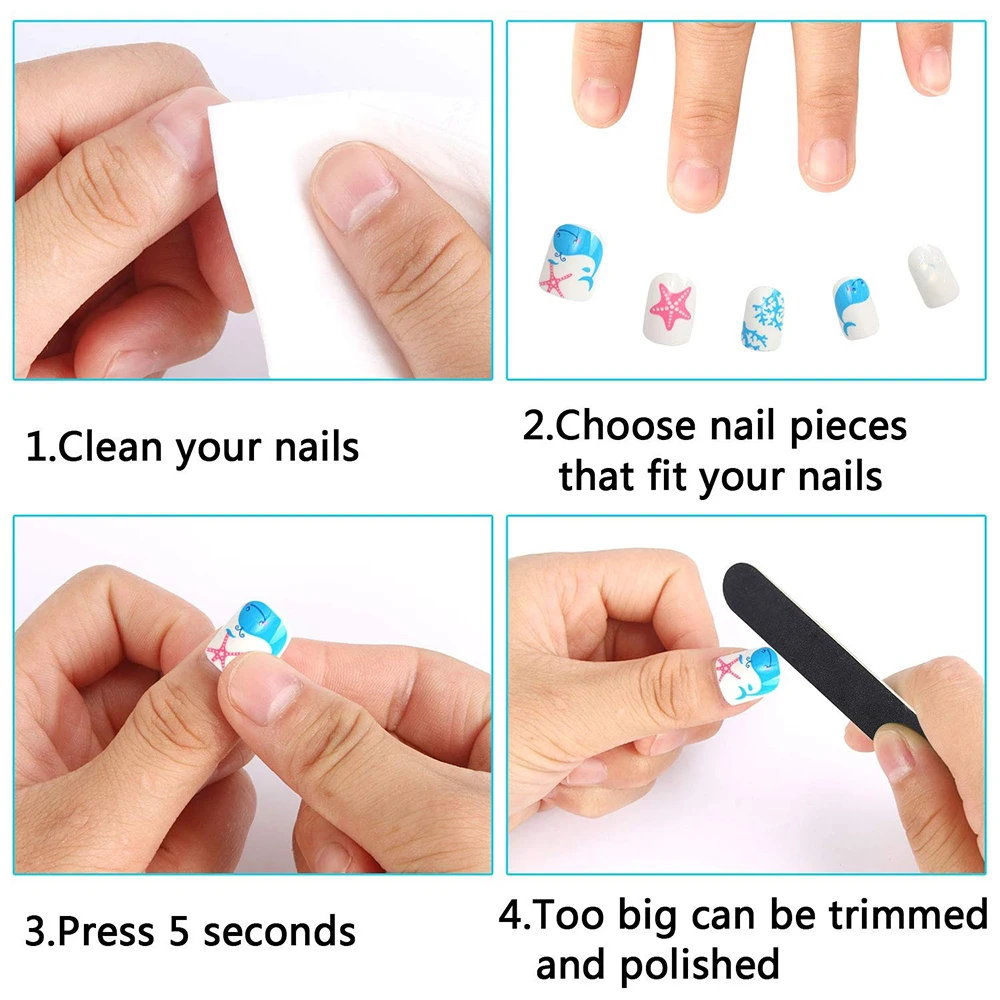 1.Clean your nails

2.Choose nail pieces that fit your nails

3.Press 5 seconds

4.Too big can be trimmed and polished