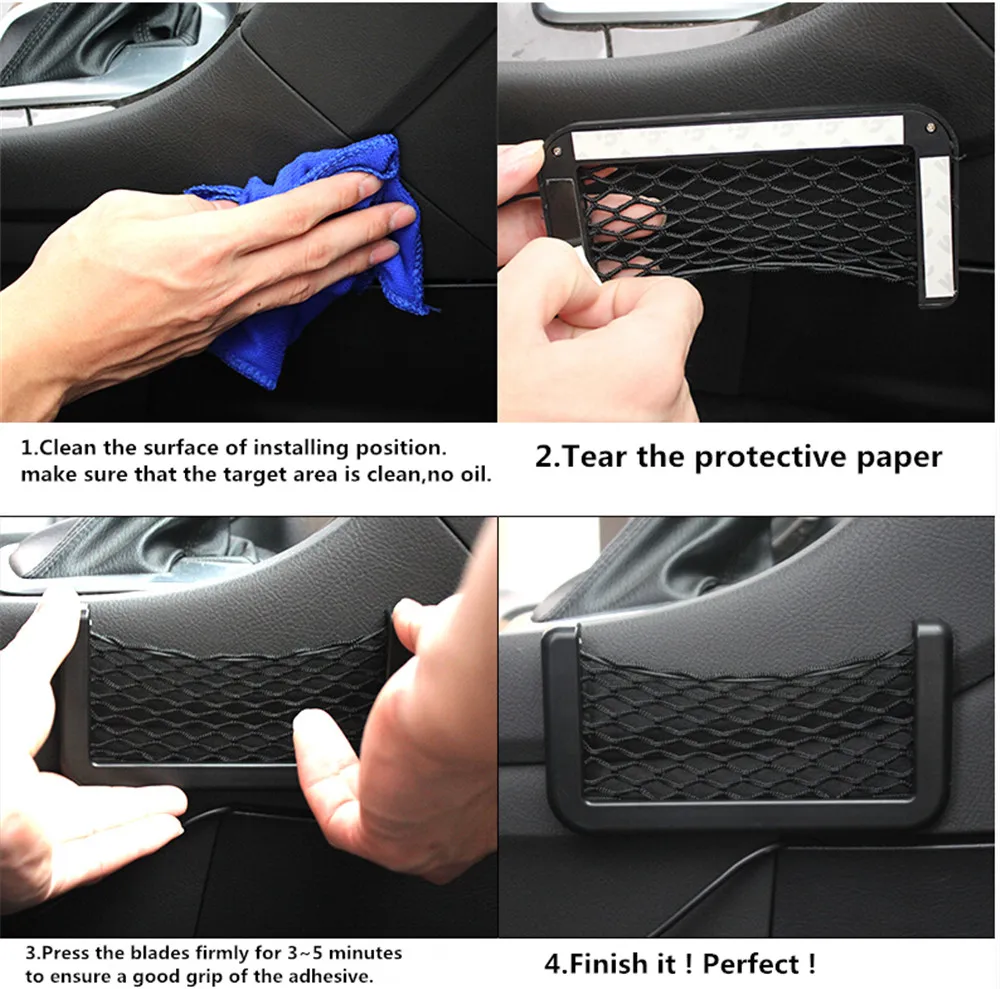 1.Clean the surface of installing position. make sure that the target area is clean,no oil.

2.Tear the protective paper

3.Press the blades firmly for 3~5 minutes to ensure a good grip of the adhesive.

4.Finish it ! Perfect !