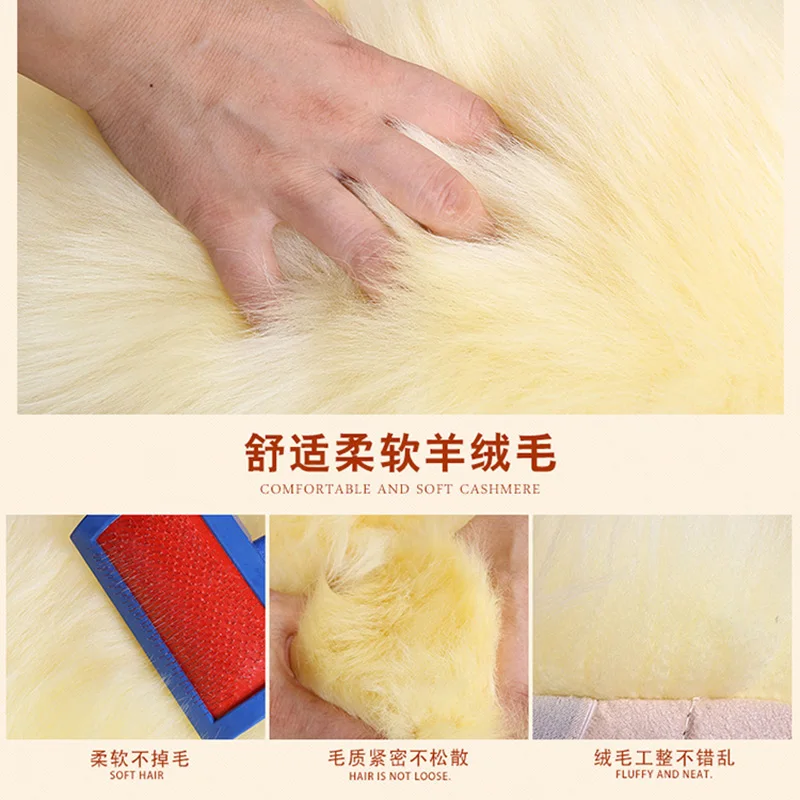 舒适柔软羊绒毛
COMFORTABLE AND SOFT CASHMERE

柔软不掉毛
SOFT HAIR

毛质紧密不松散
HAIR IS NOT LOOSE.

绒毛工整不错乱
FLUFFY AND NEAT.