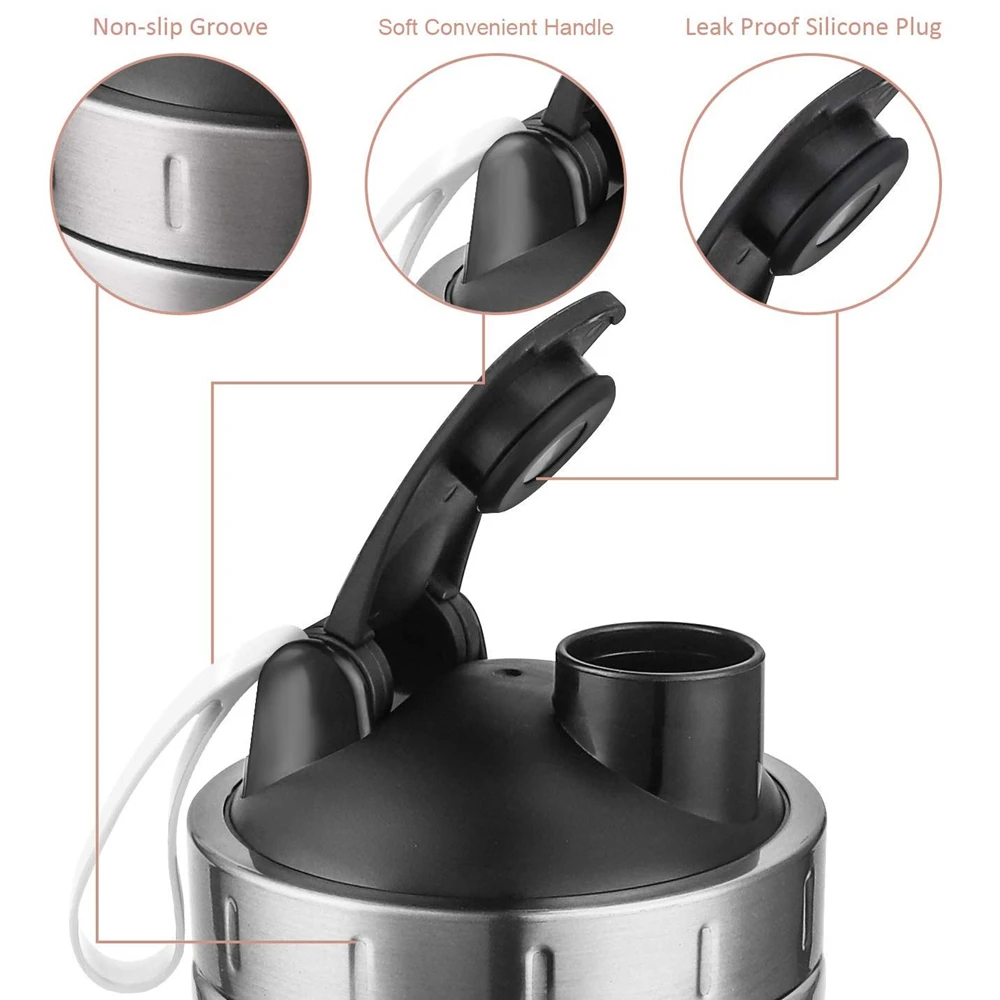 Non-slip Groove

Soft Convenient Handle

Leak Proof Silicone Plug