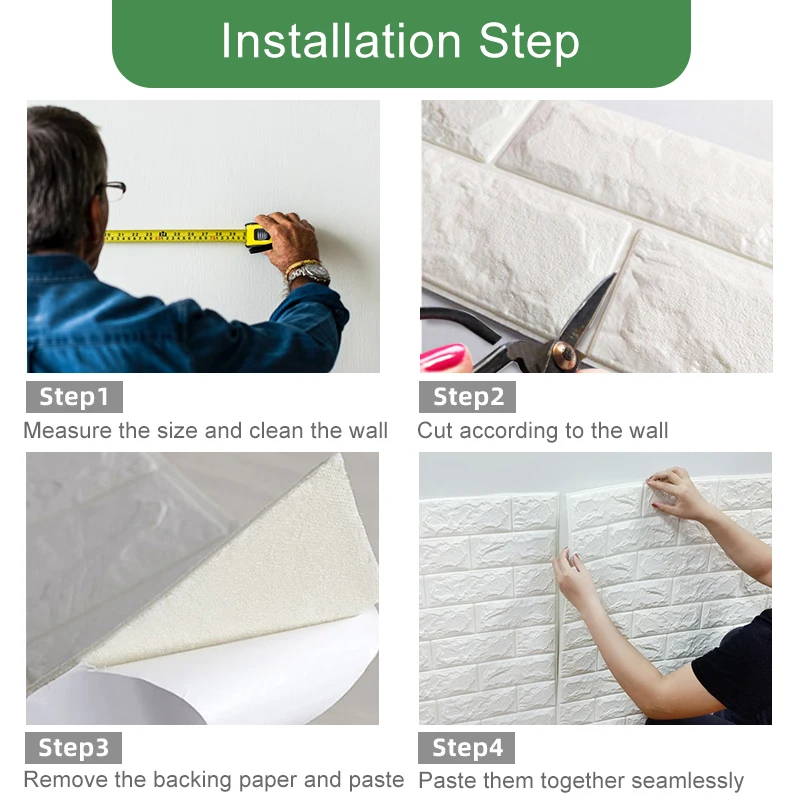 Installation Step

Step1
Measure the size and clean the wall

Step2
Cut according to the wall

Step3
Remove the backing paper and paste

Step4
Paste them together seamlessly