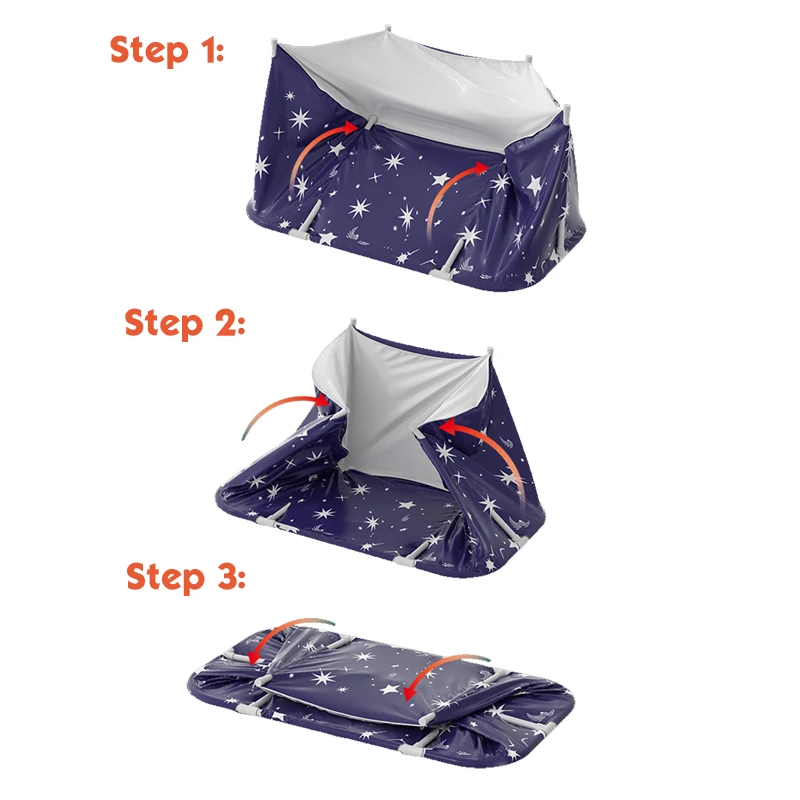 Step 1:

Step 2:

Step 3: