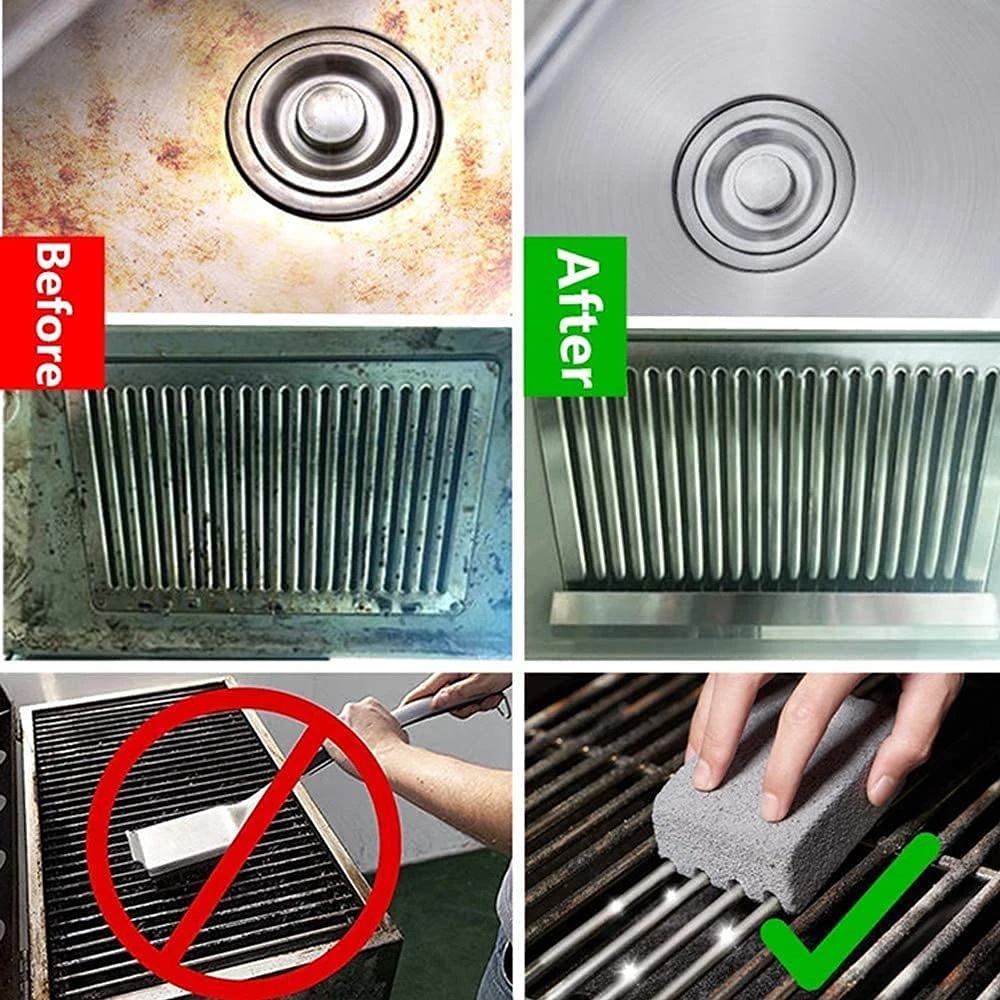 Before

After