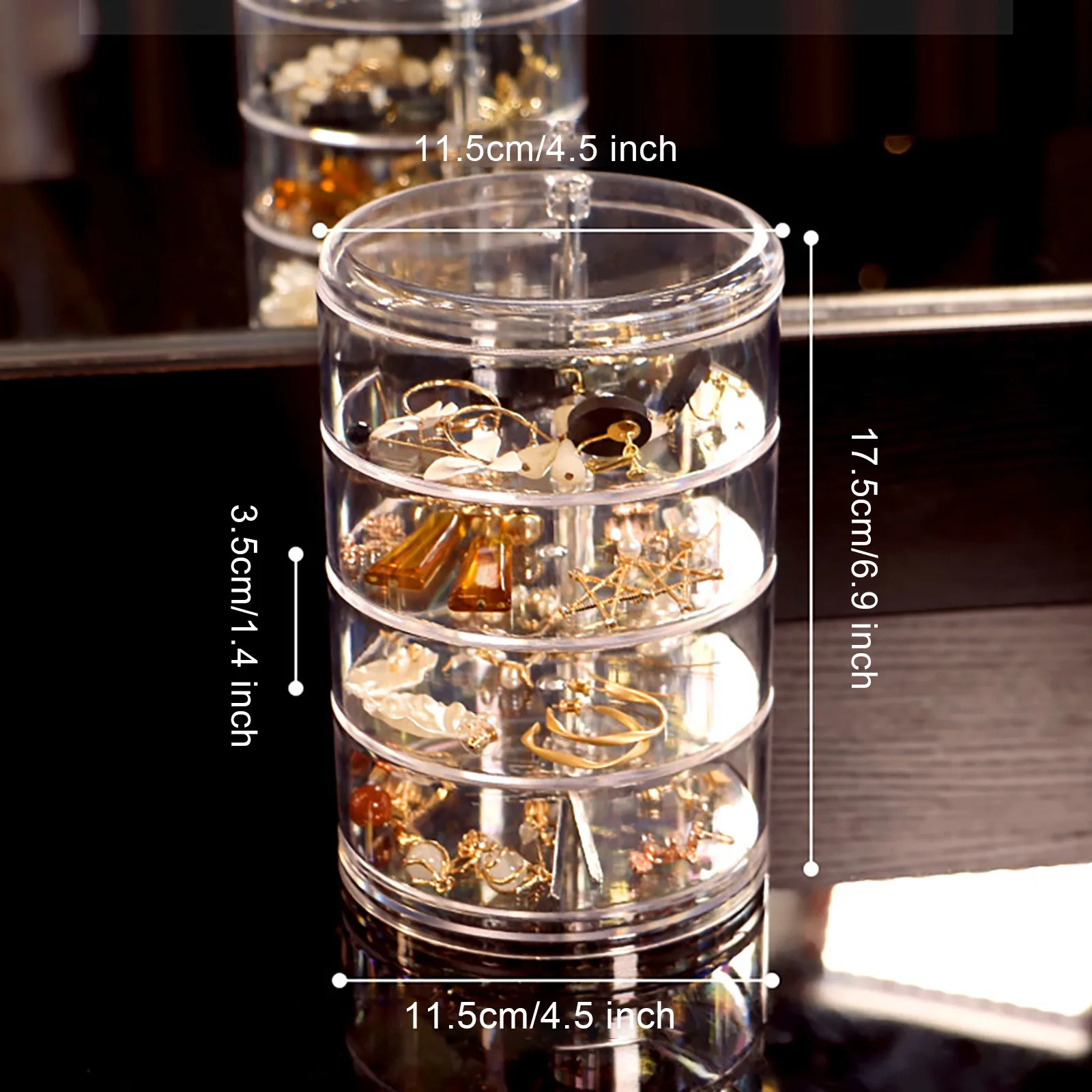 11.5cm/4.5 inch

3.5cm/1.4 inch

17.5cm/6.9 inch

11.5cm/4.5 inch