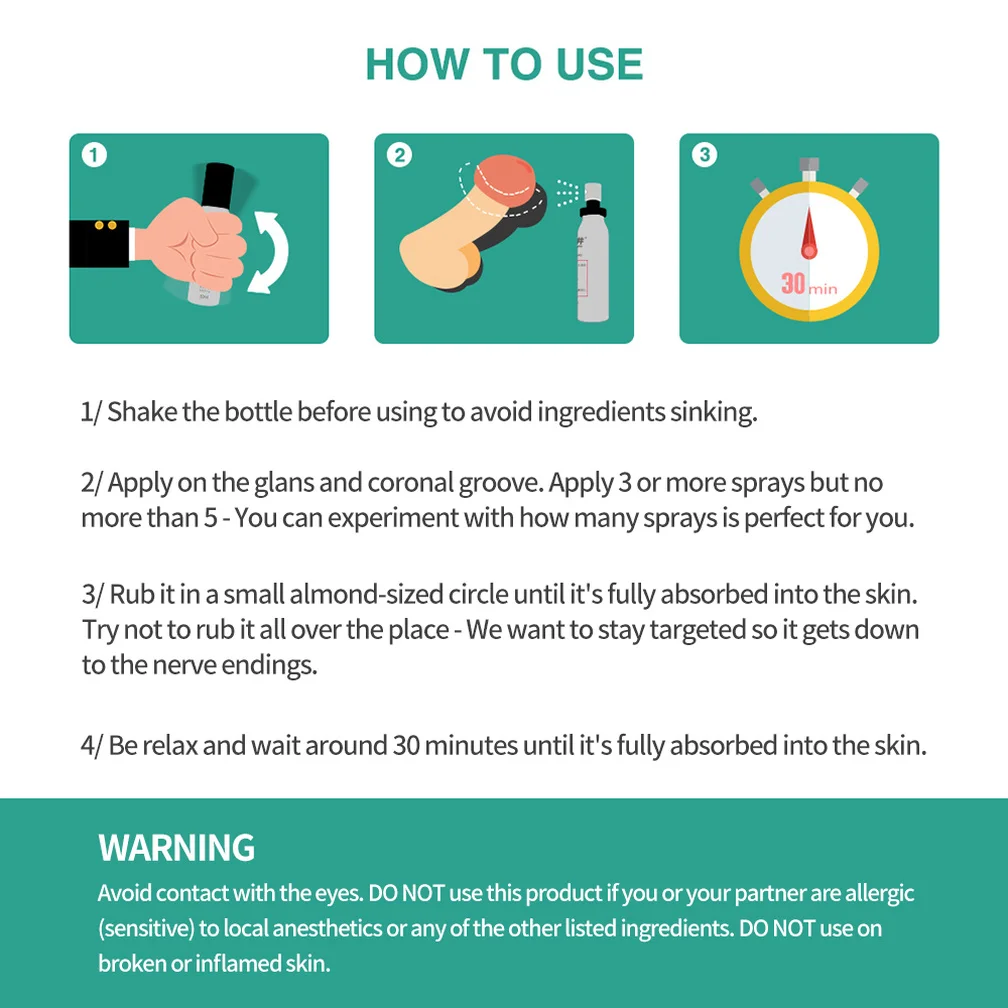 HOW TO USE

1

2

3

30 min

1/ Shake the bottle before using to avoid ingredients sinking.

2/ Apply on the glans and coronal groove. Apply 3 or more sprays but no more than 5 - You can experiment with how many sprays is perfect for you.

3/ Rub it in a small almond-sized circle until it's fully absorbed into the skin. Try not to rub it all over the place - We want to stay targeted so it gets down to the nerve endings.

4/ Be relax and wait around 30 minutes until it's fully absorbed into the skin.

WARNING

Avoid contact with the eyes. DO NOT use this product if you or your partner are allergic (sensitive) to local anesthetics or any of the other listed ingredients. DO NOT use on broken or inflamed skin.