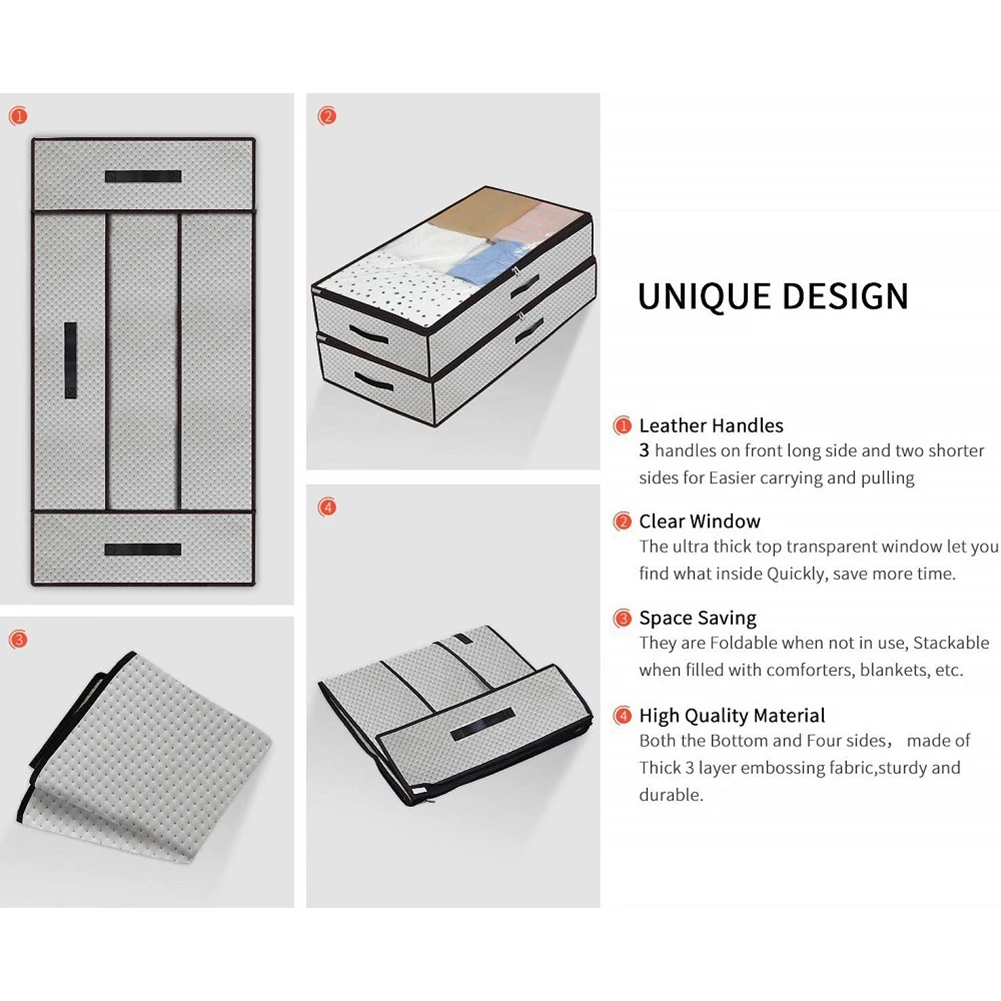 ①

②

③

④

UNIQUE DESIGN

① Leather Handles
3 handles on front long side and two shorter sides for Easier carrying and pulling

② Clear Window
The ultra thick top transparent window let you find what inside Quickly, save more time.

③ Space Saving
They are Foldable when not in use, Stackable when filled with comforters, blankets, etc.

④ High Quality Material
Both the Bottom and Four sides， made of Thick 3 layer embossing fabric,sturdy and durable.