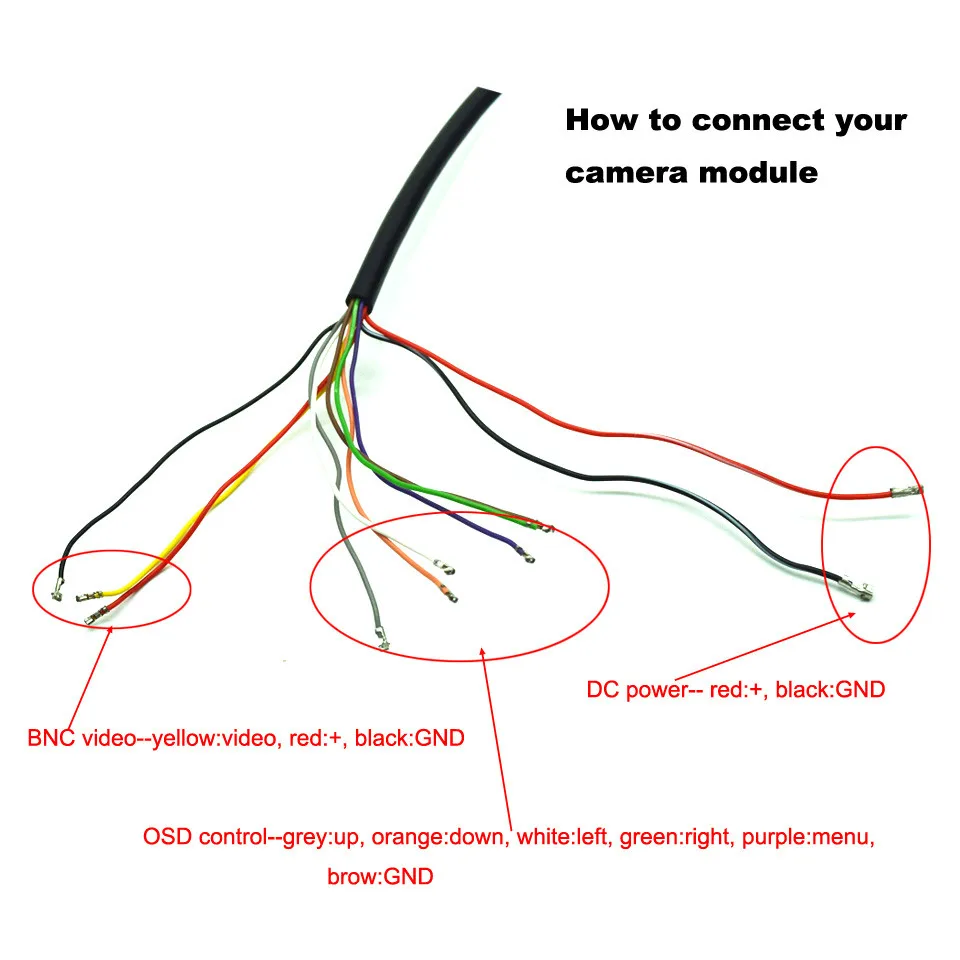 How to connect your camera module

DC power-- red:+, black:GND

BNC video--yellow:video, red:+, black:GND

OSD control--grey:up, orange:down, white:left, green:right, purple:menu, brow:GND