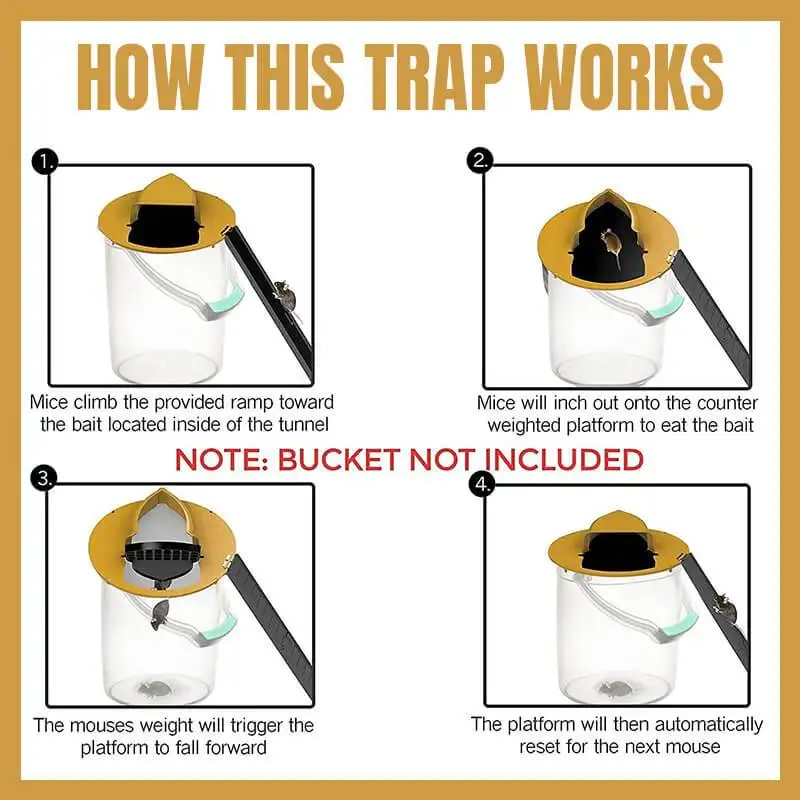 HOW THIS TRAP WORKS

1.

Mice climb the provided ramp toward the bait located inside of the tunnel

2.

Mice will inch out onto the counter weighted platform to eat the bait

NOTE: BUCKET NOT INCLUDED

3.

The mouses weight will trigger the platform to fall forward

4.

The platform will then automatically reset for the next mouse