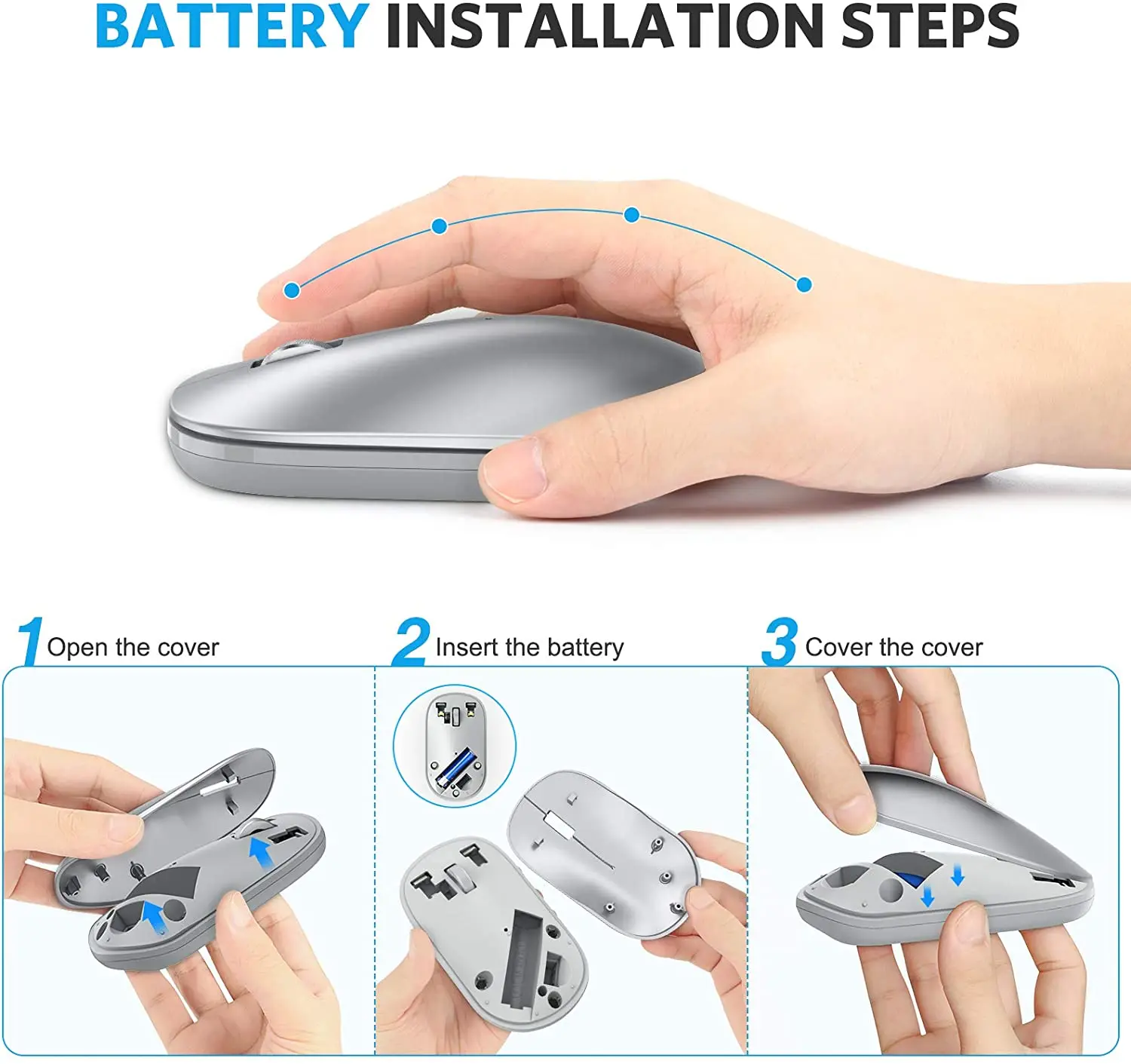 BATTERY INSTALLATION STEPS

1 Open the cover

2 Insert the battery

3 Cover the cover