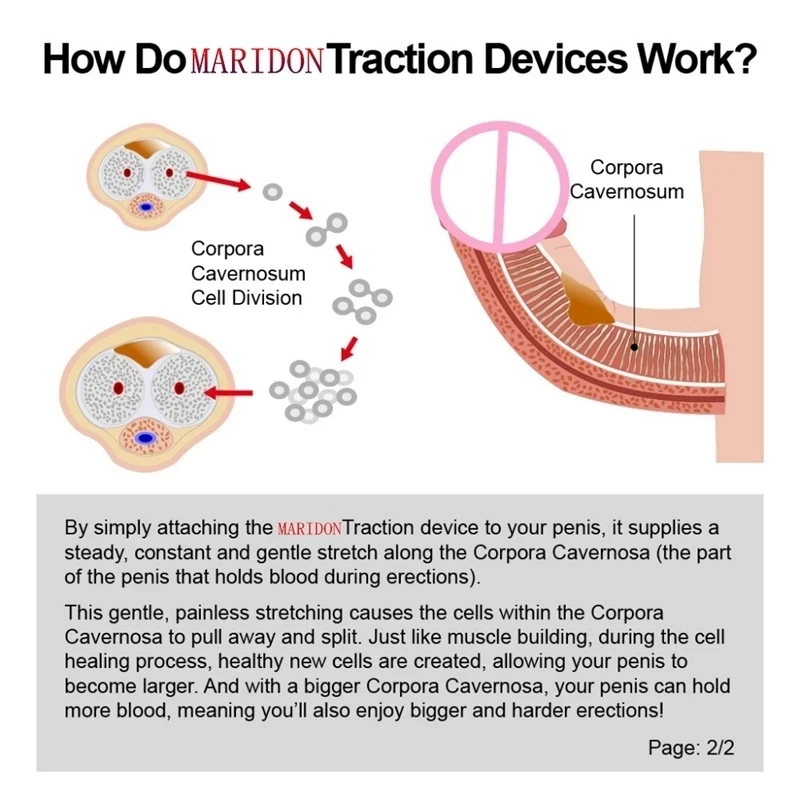 How Do MARIDON Traction Devices Work?

Corpora Cavernosum Cell Division

Corpora Cavernosum

By simply attaching the MARIDON Traction device to your penis, it supplies a steady, constant and gentle stretch along the Corpora Cavernosa (the part of the penis that holds blood during erections).

This gentle, painless stretching causes the cells within the Corpora Cavernosa to pull away and split. Just like muscle building, during the cell healing process, healthy new cells are created, allowing your penis to become larger. And with a bigger Corpora Cavernosa, your penis can hold more blood, meaning you'll also enjoy bigger and harder erections!

Page: 2/2