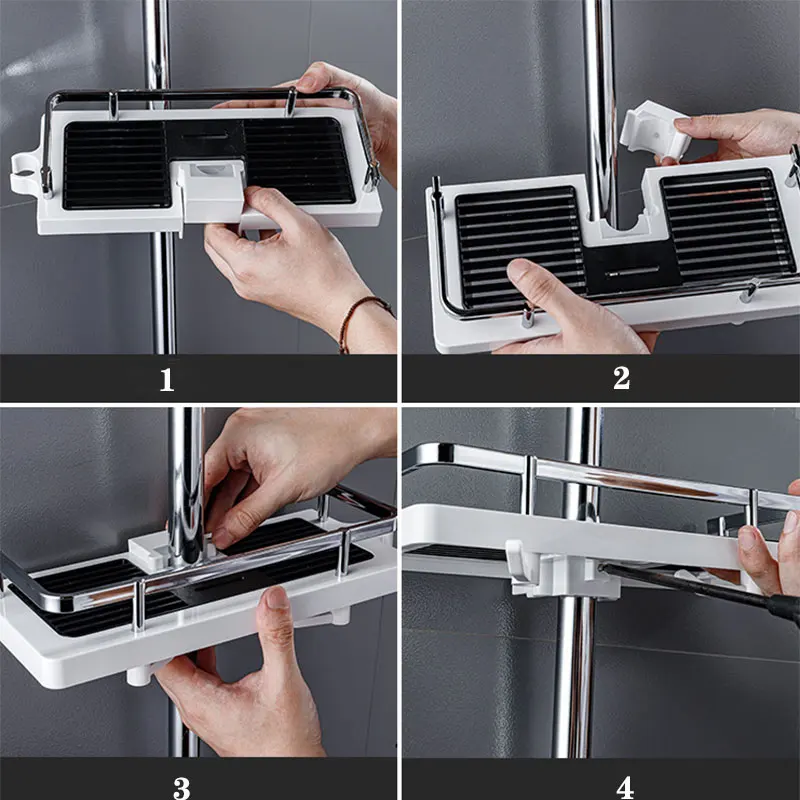 1

2

3

4