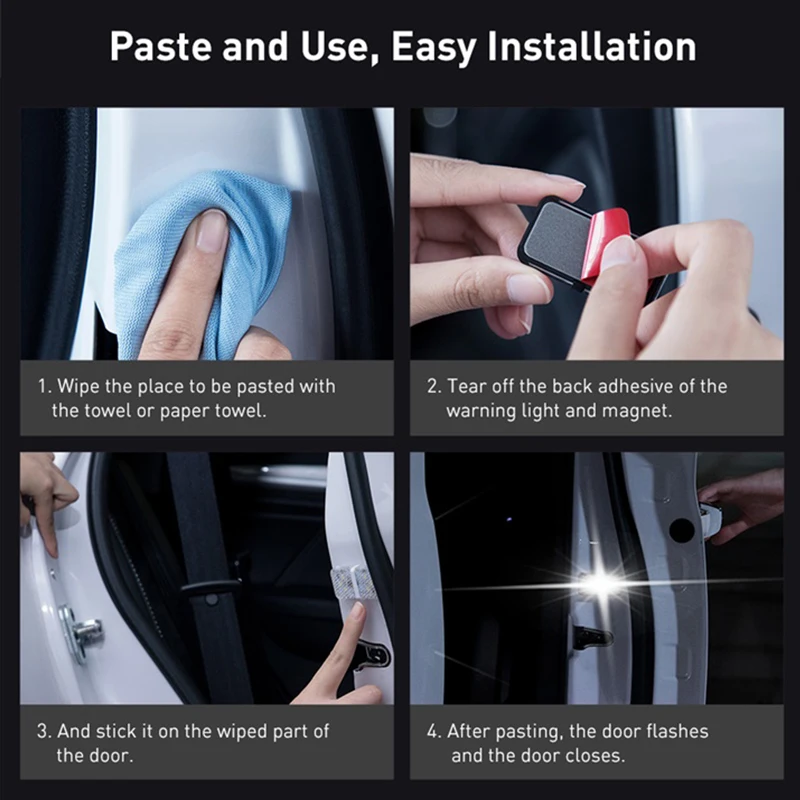 Paste and Use, Easy Installation

1. Wipe the place to be pasted with the towel or paper towel.

2. Tear off the back adhesive of the warning light and magnet.

3. And stick it on the wiped part of the door.

4. After pasting, the door flashes and the door closes.