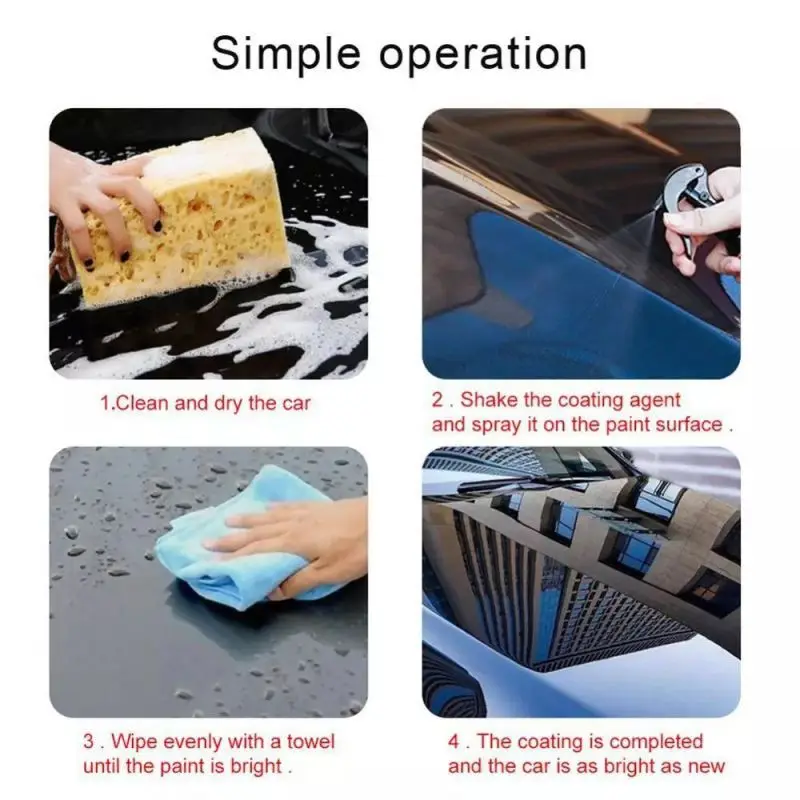 Simple operation

1.Clean and dry the car

2 . Shake the coating agent and spray it on the paint surface .

3 . Wipe evenly with a towel until the paint is bright .

4 . The coating is completed and the car is as bright as new