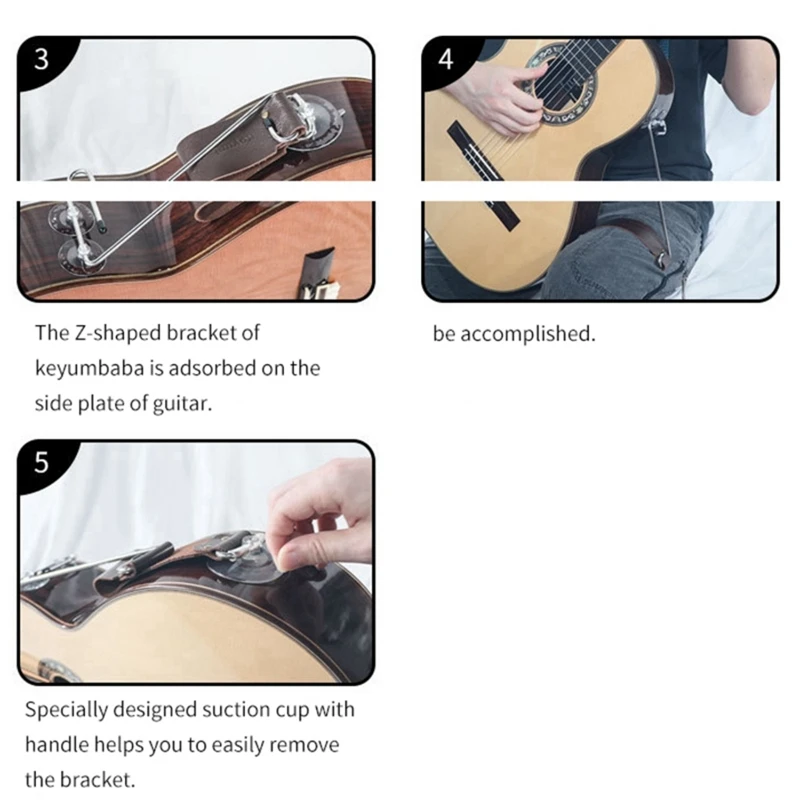 3

The Z-shaped bracket of keyumbaba is adsorbed on the side plate of guitar.

4

be accomplished.

5

Specially designed suction cup with handle helps you to easily remove the bracket.