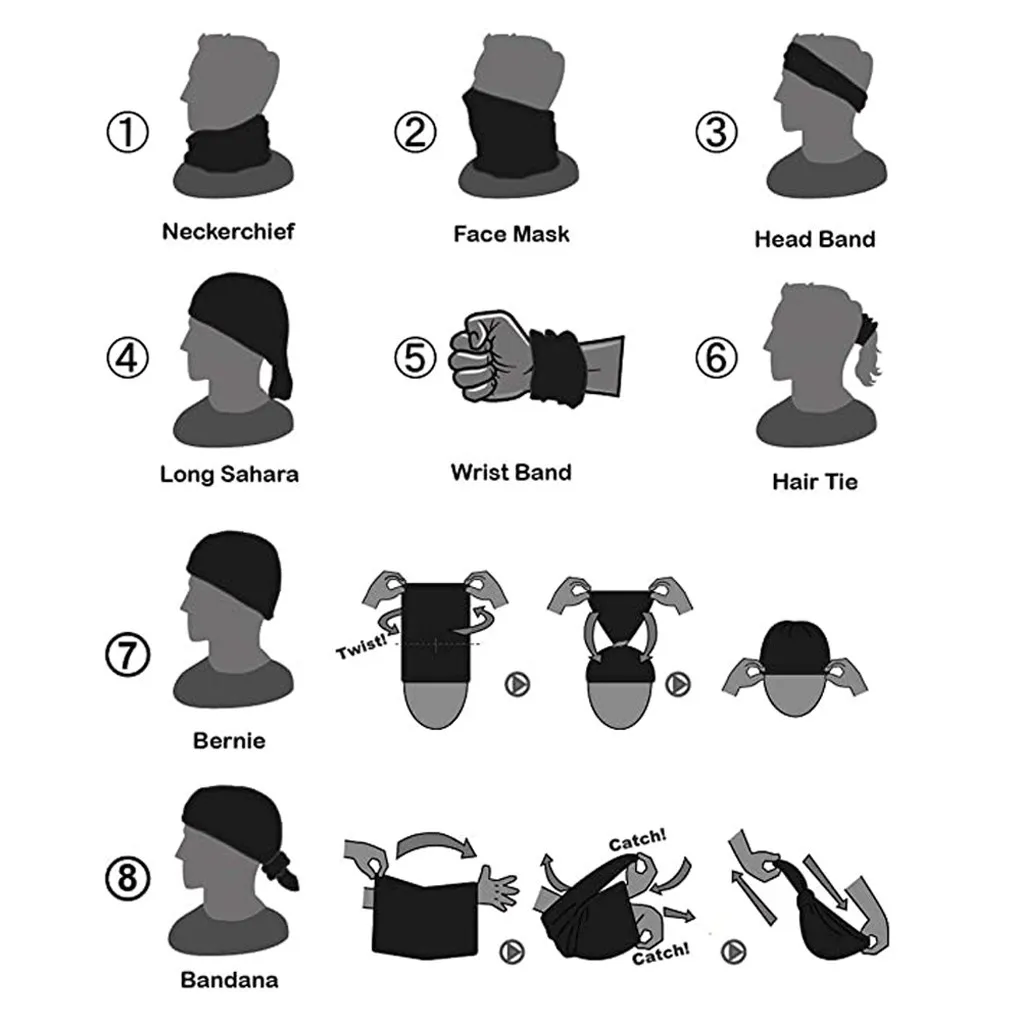 ① Neckerchief

② Face Mask

③ Head Band

④ Long Sahara

⑤ Wrist Band

⑥ Hair Tie

⑦ Bernie

Twist!

⑧ Bandana

Catch!

Catch!