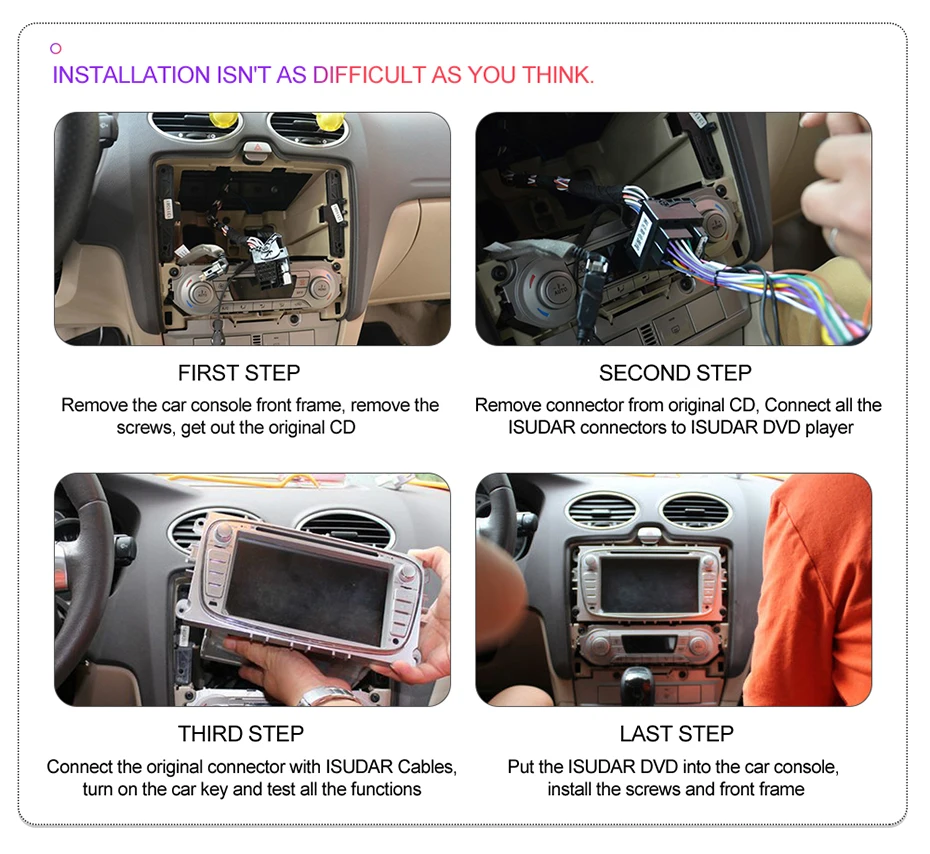 INSTALLATION ISN'T AS DIFFICULT AS YOU THINK.

FIRST STEP
Remove the car console front frame, remove the screws, get out the original CD

SECOND STEP
Remove connector from original CD, Connect all the ISUDAR connectors to ISUDAR DVD player

THIRD STEP
Connect the original connector with ISUDAR Cables, turn on the car key and test all the functions

LAST STEP
Put the ISUDAR DVD into the car console, install the screws and front frame