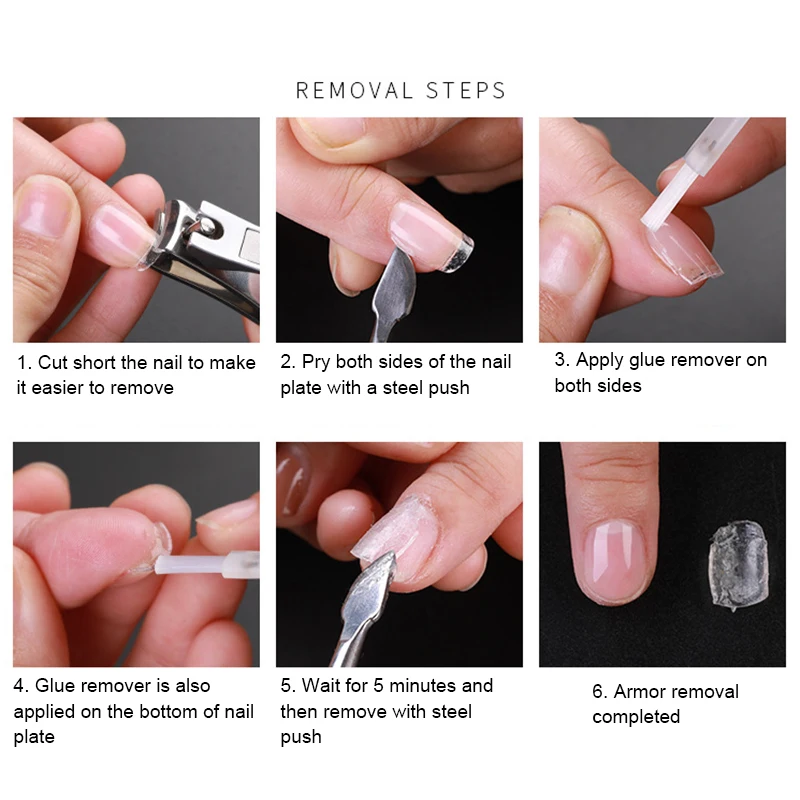 REMOVAL STEPS

1. Cut short the nail to make it easier to remove

2. Pry both sides of the nail plate with a steel push

3. Apply glue remover on both sides

4. Glue remover is also applied on the bottom of nail plate

5. Wait for 5 minutes and then remove with steel push

6. Armor removal completed